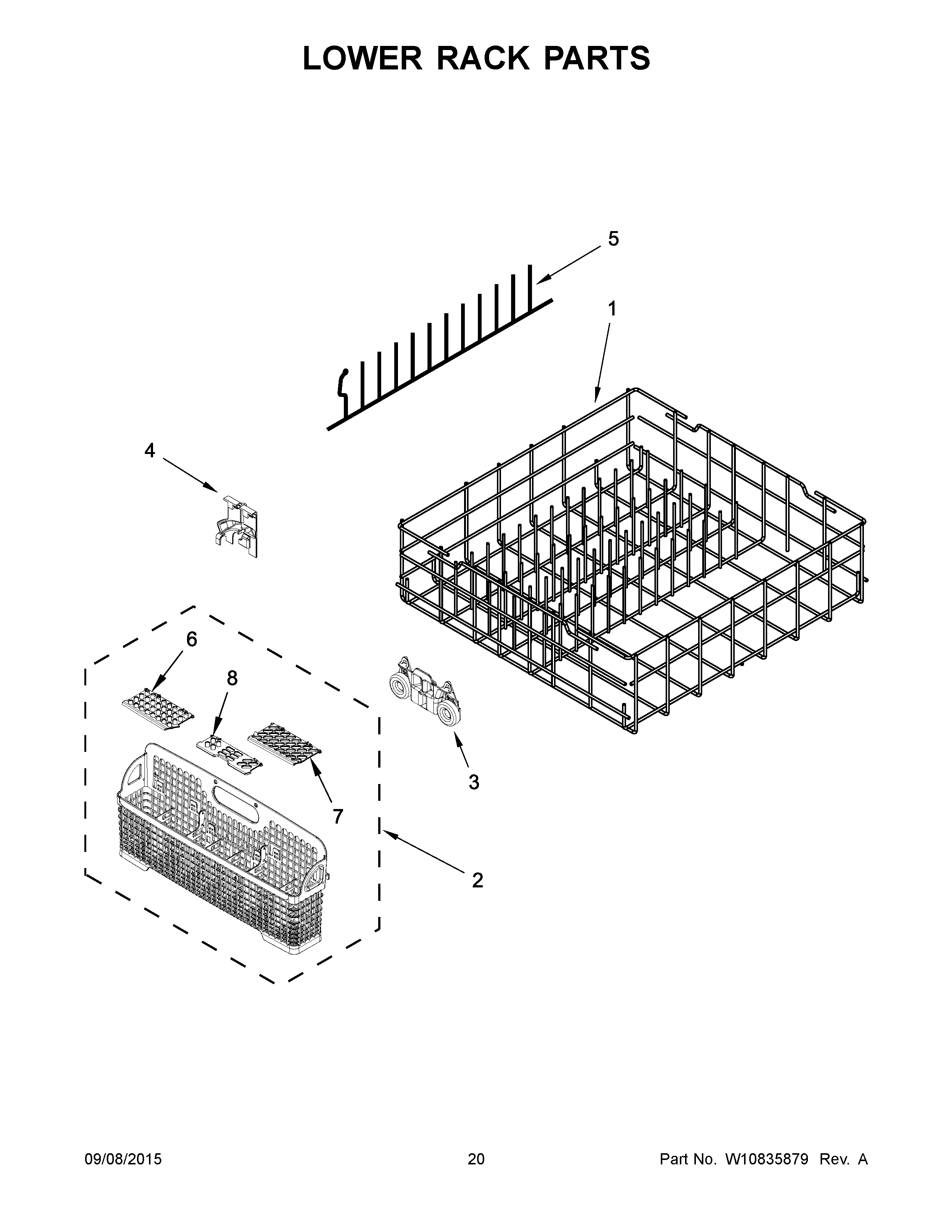 LOWER RACK PARTS

5

1

4

6

8

3

7

2

09/08/2015

20

Part No. W10835879 Rev. A