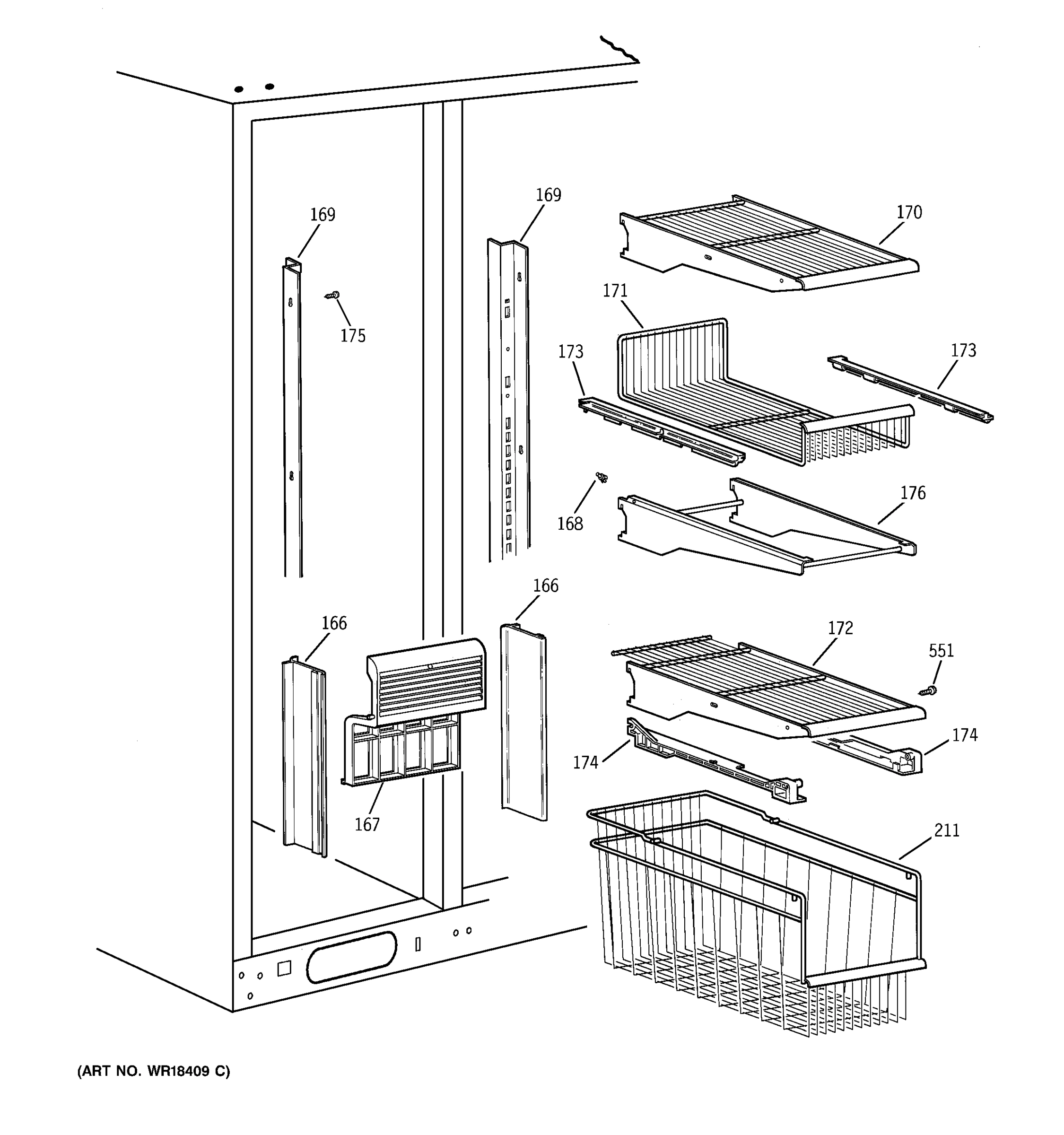 169
169
170
175
171
173
173
168
176
166
166
172
551
174
174
167
211
(ART NO. WR18409 C)