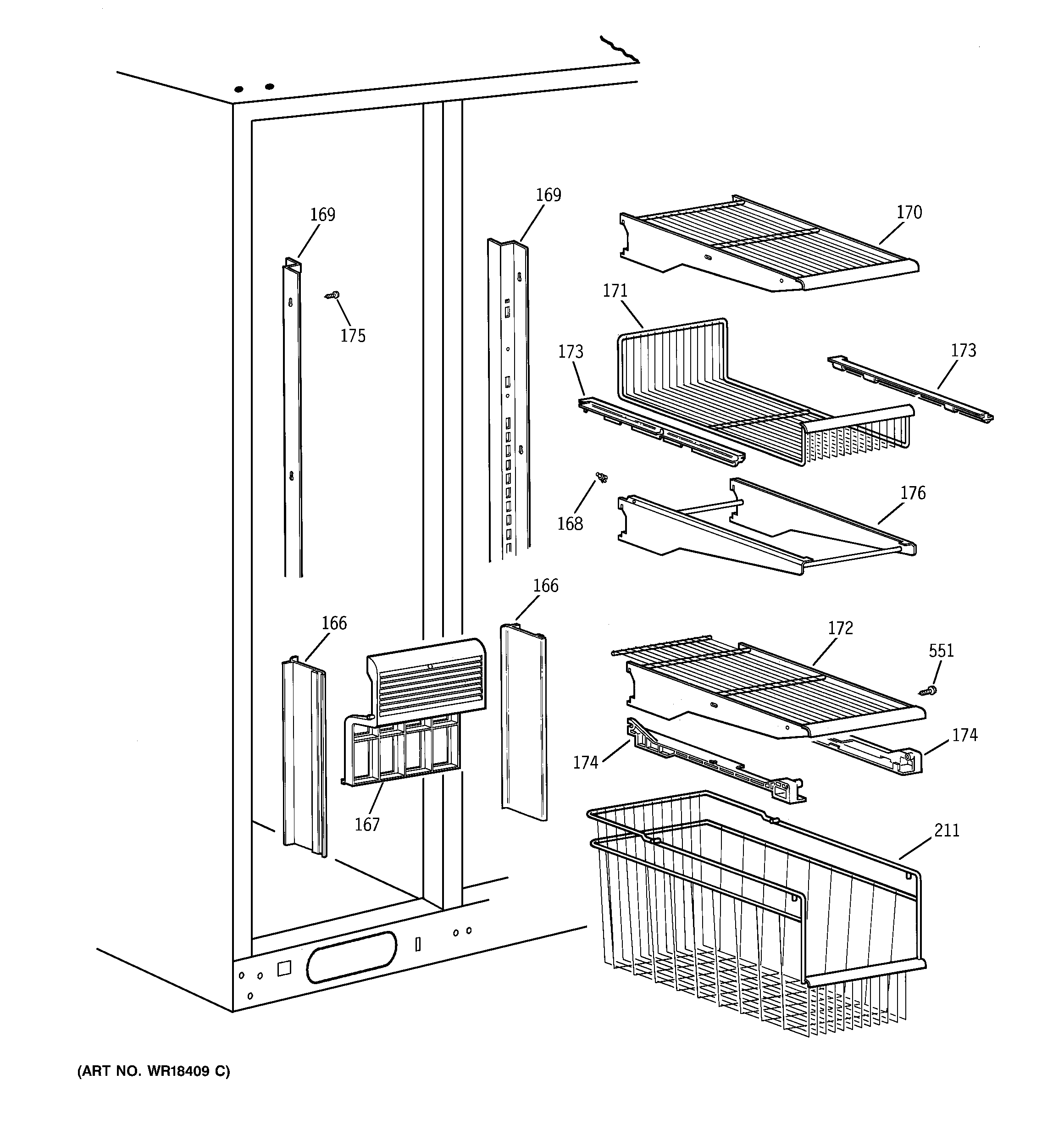 169
169
170
175
171
173
173
168
176
166
166
172
551
174
174
167
211
(ART NO. WR18409 C)