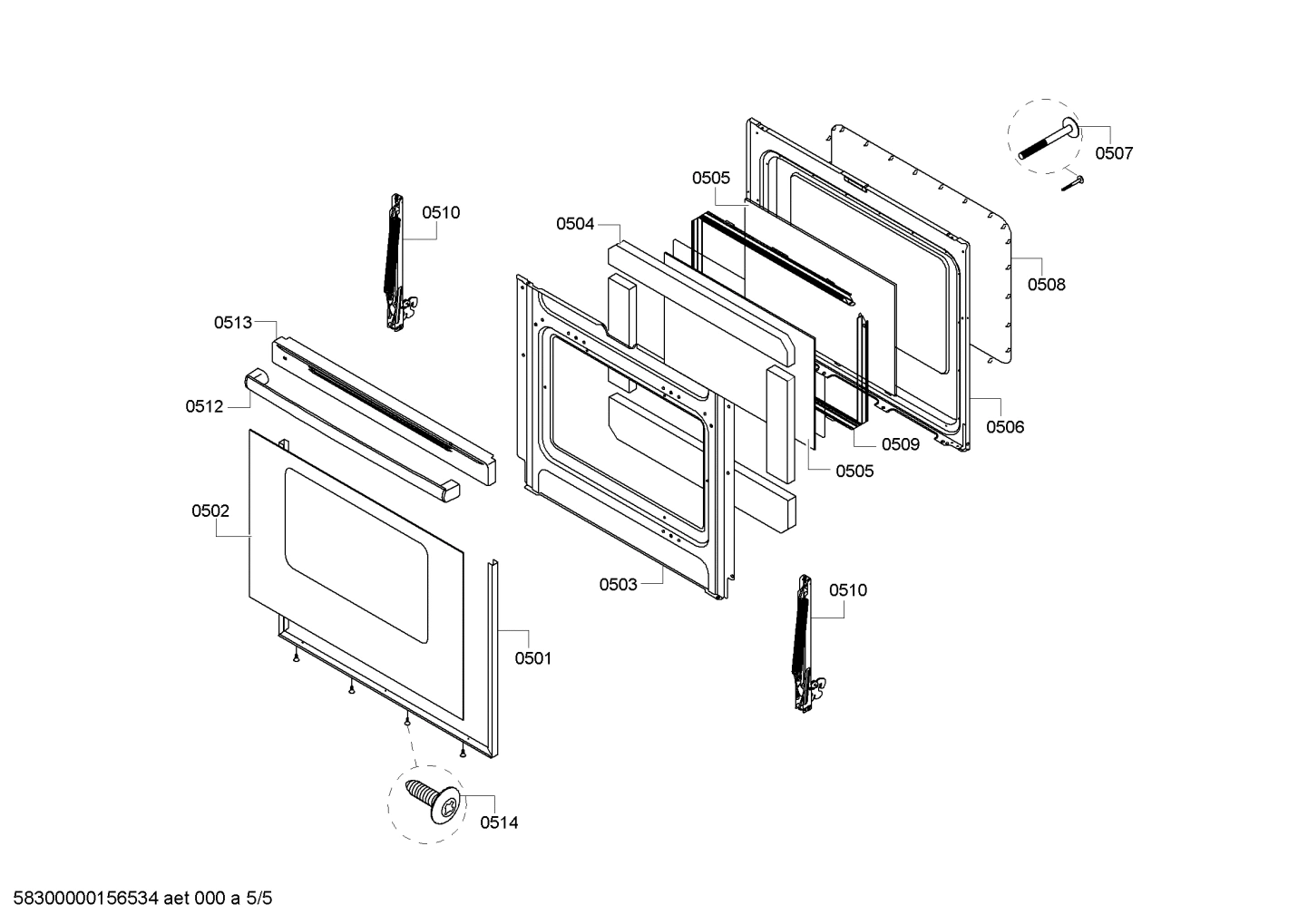 0507

0505

0510

0504

0508

0513

0512

0506

0509

0505

0502

0503

0510

0501

0514

58300000156534 aet 000 a 5/5