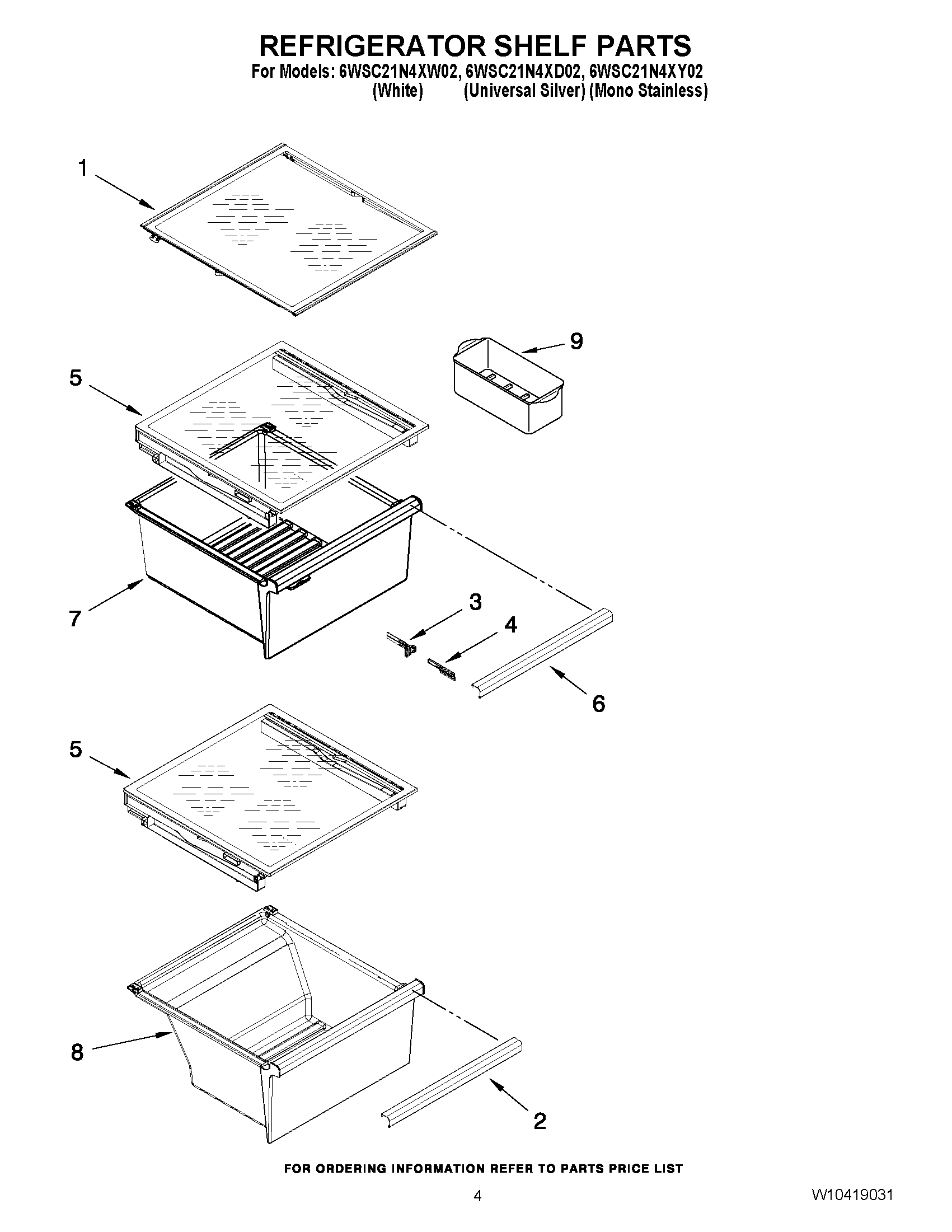 REFRIGERATOR SHELF PARTS

For Models: 6WSC21N4XW02, 6WSC21N4XD02, 6WSC21N4XY02
(White) (Universal Silver) (Mono Stainless)

1

9

5

7

3

4

6

5

8

2

FOR ORDERING INFORMATION REFER TO PARTS PRICE LIST

4

W10419031