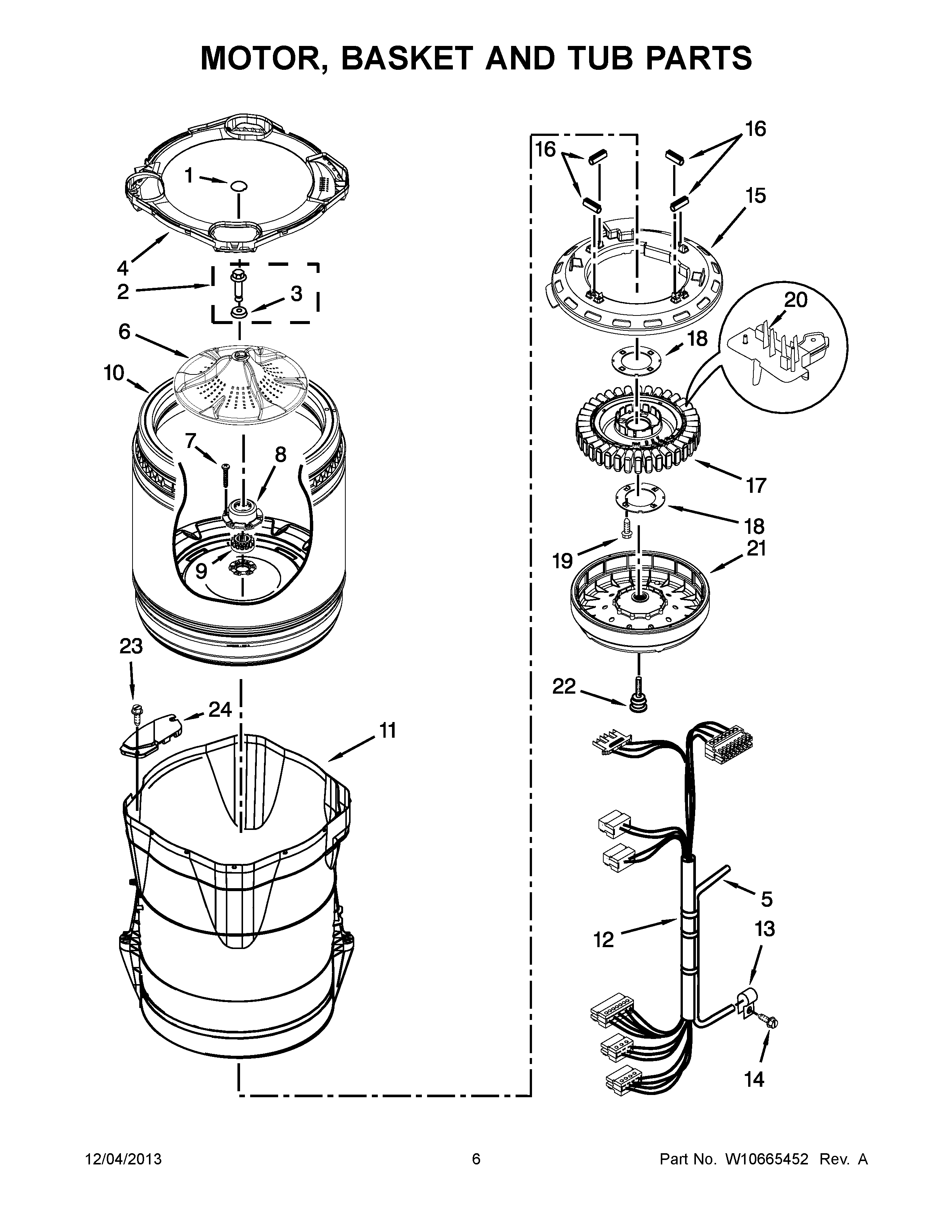 MOTOR, BASKET AND TUB PARTS

1
4
2
3
6
10
7
8
9
23
24
11
16
16
15
20
18
17
18
19
21
22
5
12
13
14

12/04/2013
6
Part No. W10665452 Rev. A