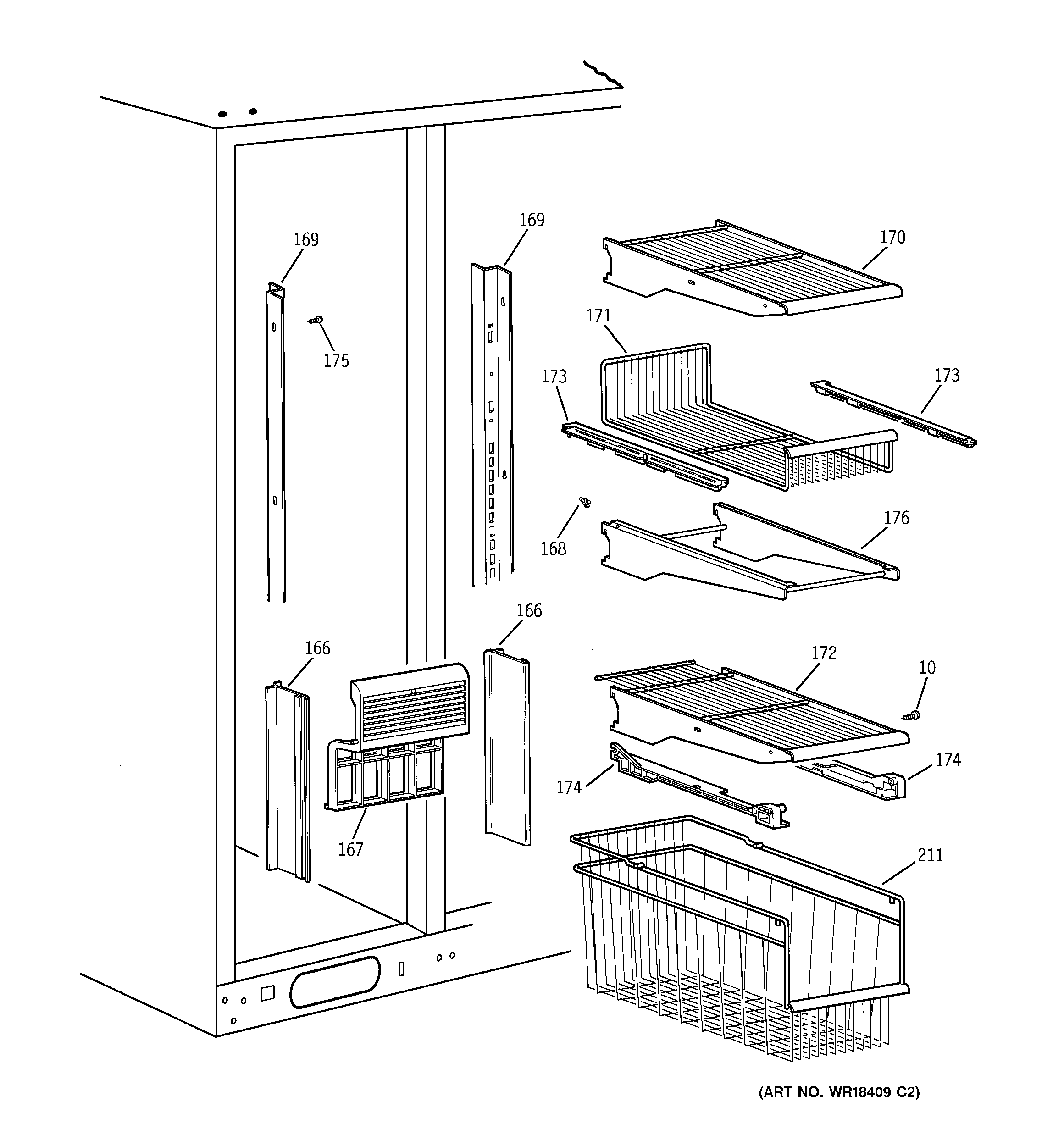 169
169
170
175
171
173
173
168
176
166
166
172
10
174
174
167
211
(ART NO. WR18409 C2)