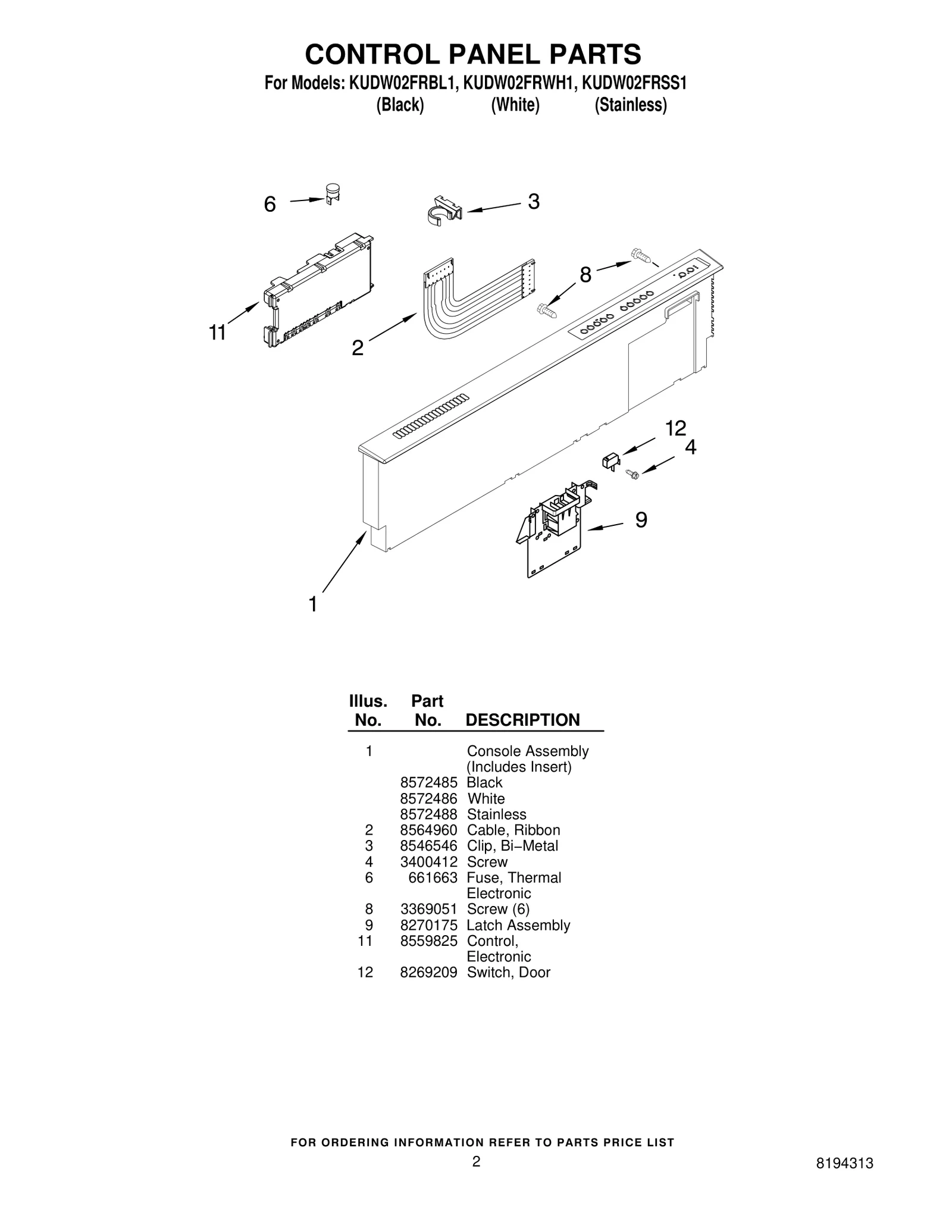 CONTROL PANEL PARTS

For Models: KUDW02FRBL1, KUDW02FRWH1, KUDW02FRSS1
(Black) (White) (Stainless)

6
3
8
11
2
12
4
9
1

| Illus. No. | Part No. | DESCRIPTION |
|---|---|---|
| 1 | | Console Assembly (Includes Insert) |
| | 8572485 | Black |
| | 8572486 | White |
| | 8572488 | Stainless |
| 2 | 8564960 | Cable, Ribbon |
| 3 | 8546546 | Clip, Bi−Metal |
| 4 | 3400412 | Screw |
| 6 | 661663 | Fuse, Thermal Electronic |
| 8 | 3369051 | Screw (6) |
| 9 | 8270175 | Latch Assembly |
| 11 | 8559825 | Control, Electronic |
| 12 | 8269209 | Switch, Door |

FOR ORDERING INFORMATION REFER TO PARTS PRICE LIST

2

8194313