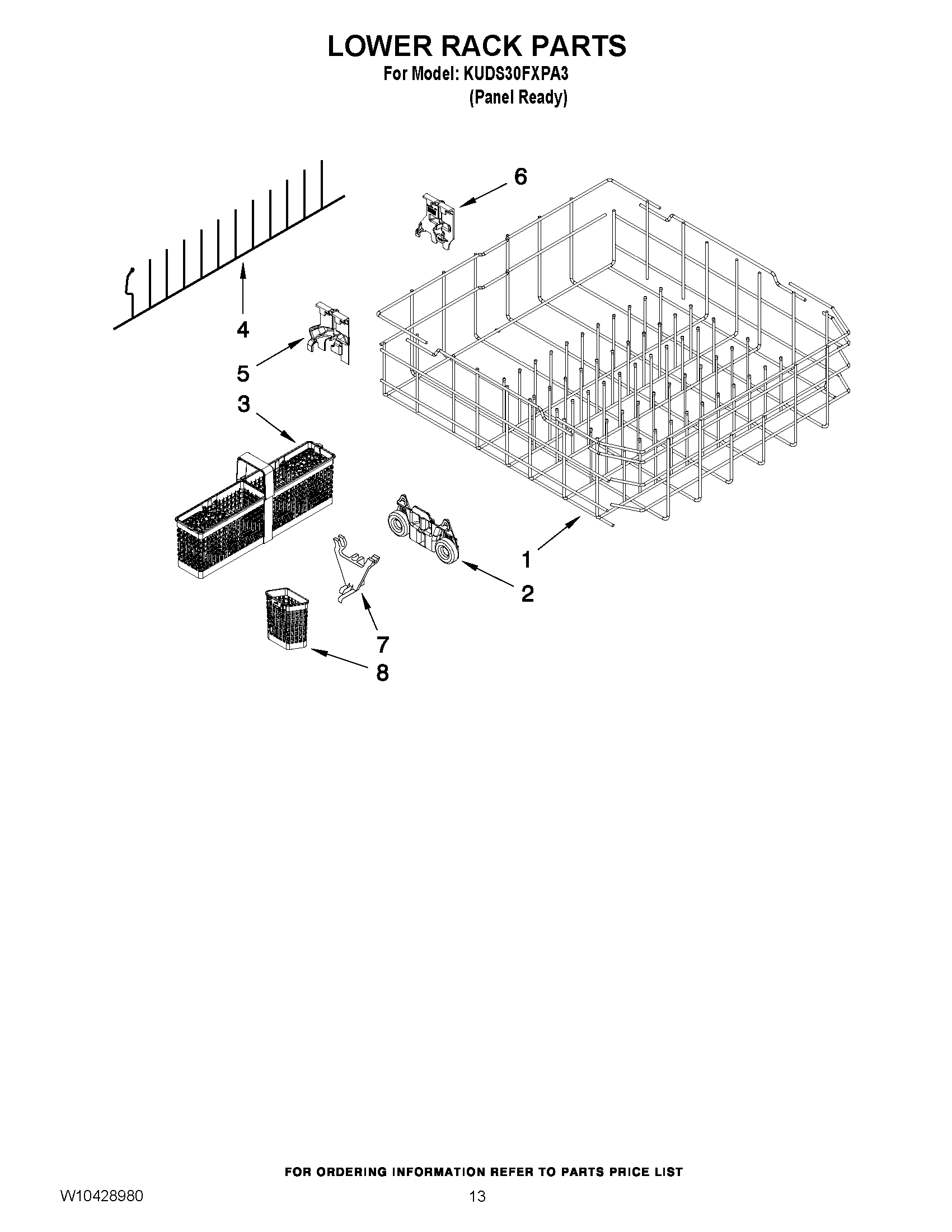 LOWER RACK PARTS
For Model: KUDS30FXPA3
(Panel Ready)

6

4

5

3

1

2

7

8

FOR ORDERING INFORMATION REFER TO PARTS PRICE LIST

W10428980

13