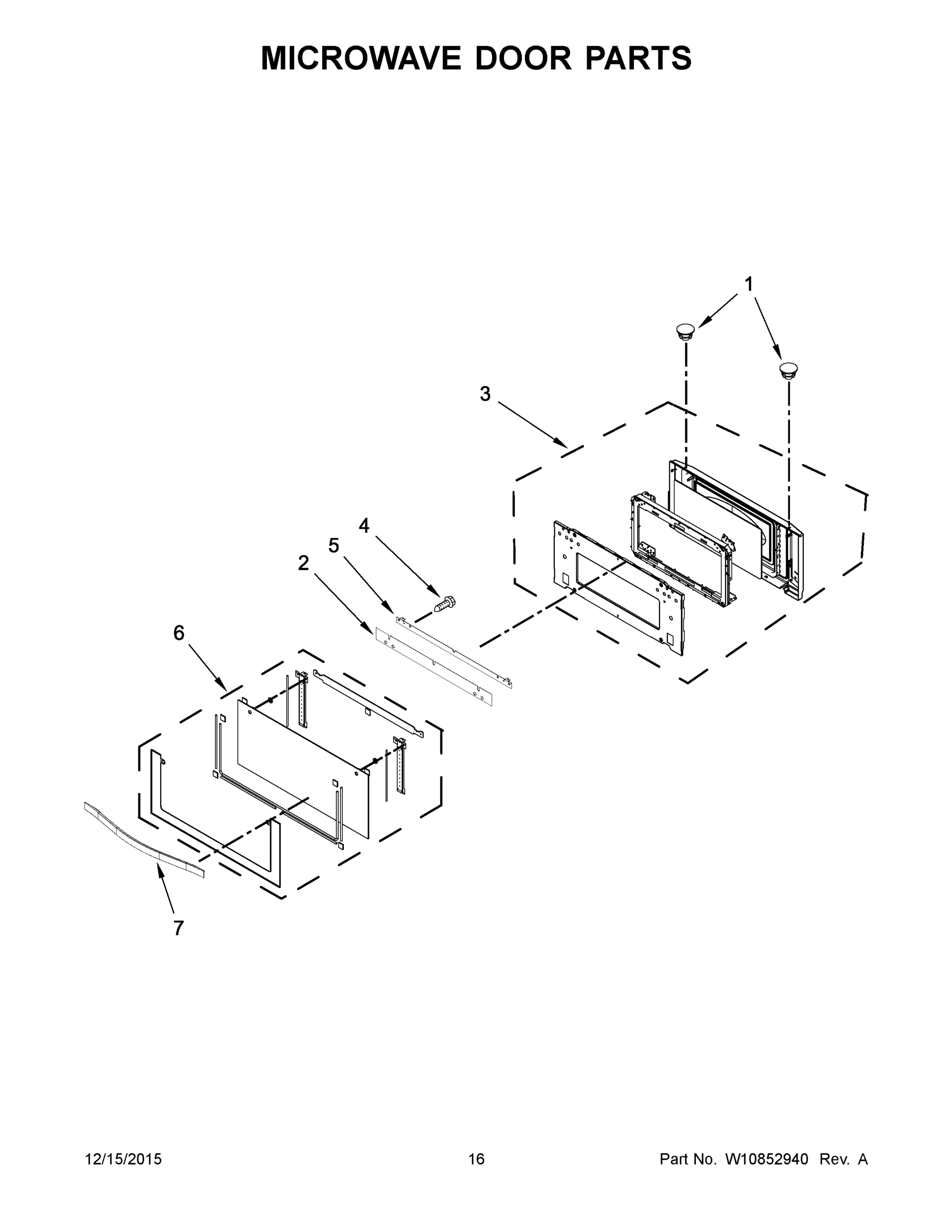 MICROWAVE DOOR PARTS

1

3

4

5

2

6

7

12/15/2015

16

Part No. W10852940 Rev. A