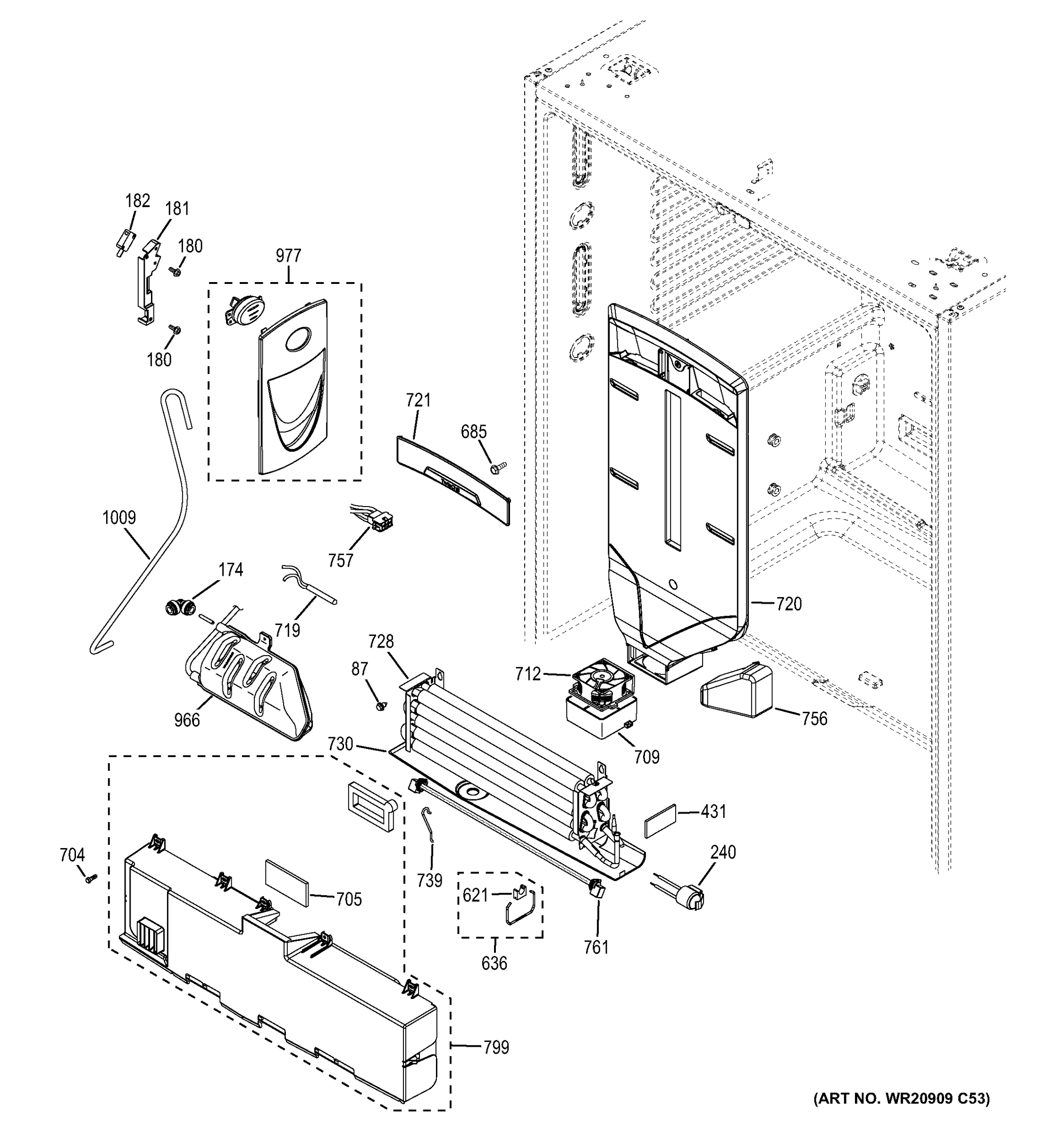 182
181
180
977
180
721
685
1009
757
174
719
720
728
87
712
966
756
730
709
431
704
240
739
705
621
761
636
799
(ART NO. WR20909 C53)