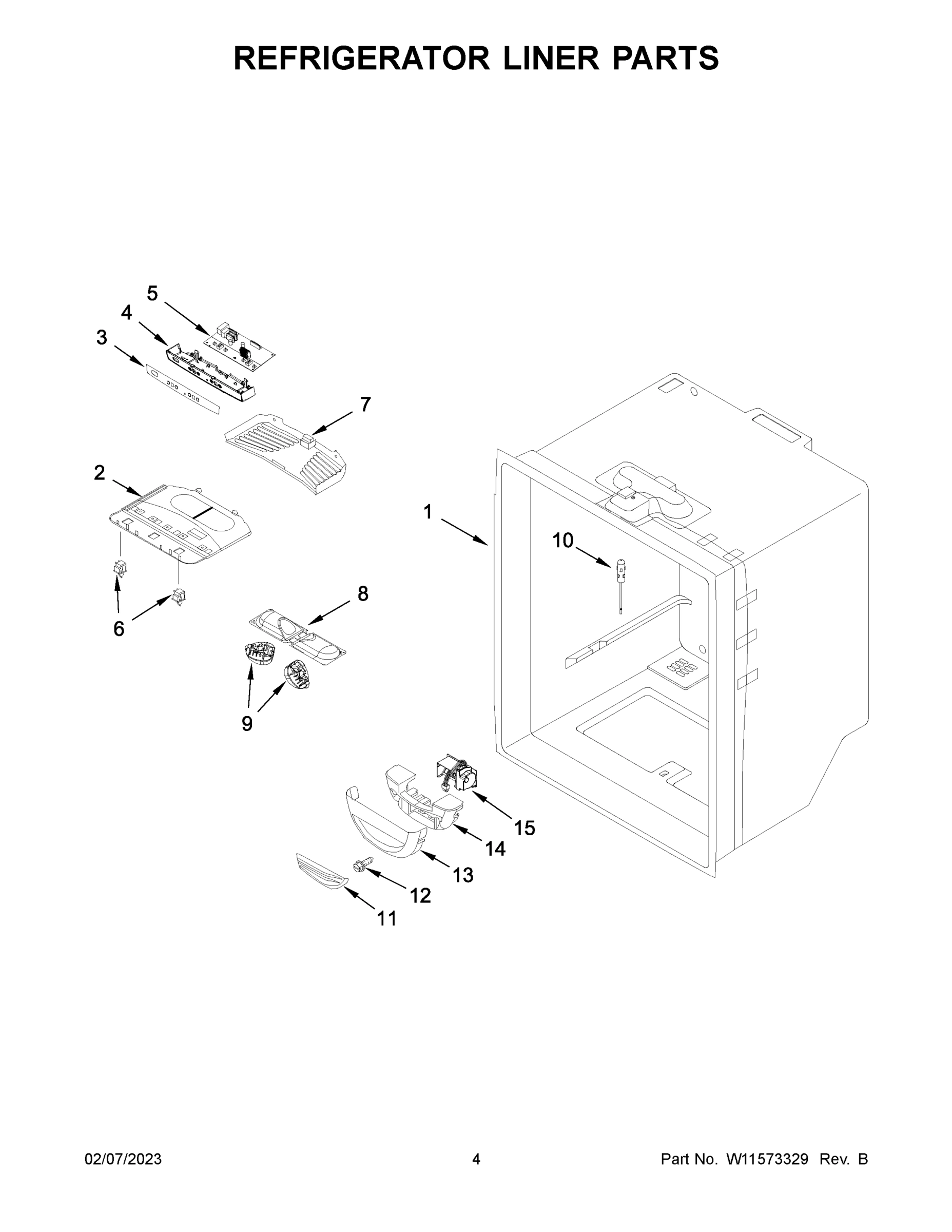 REFRIGERATOR LINER PARTS

5
4
3
7
2
1
10
6
8
9
15
14
13
12
11

02/07/2023
4
Part No. W11573329 Rev. B