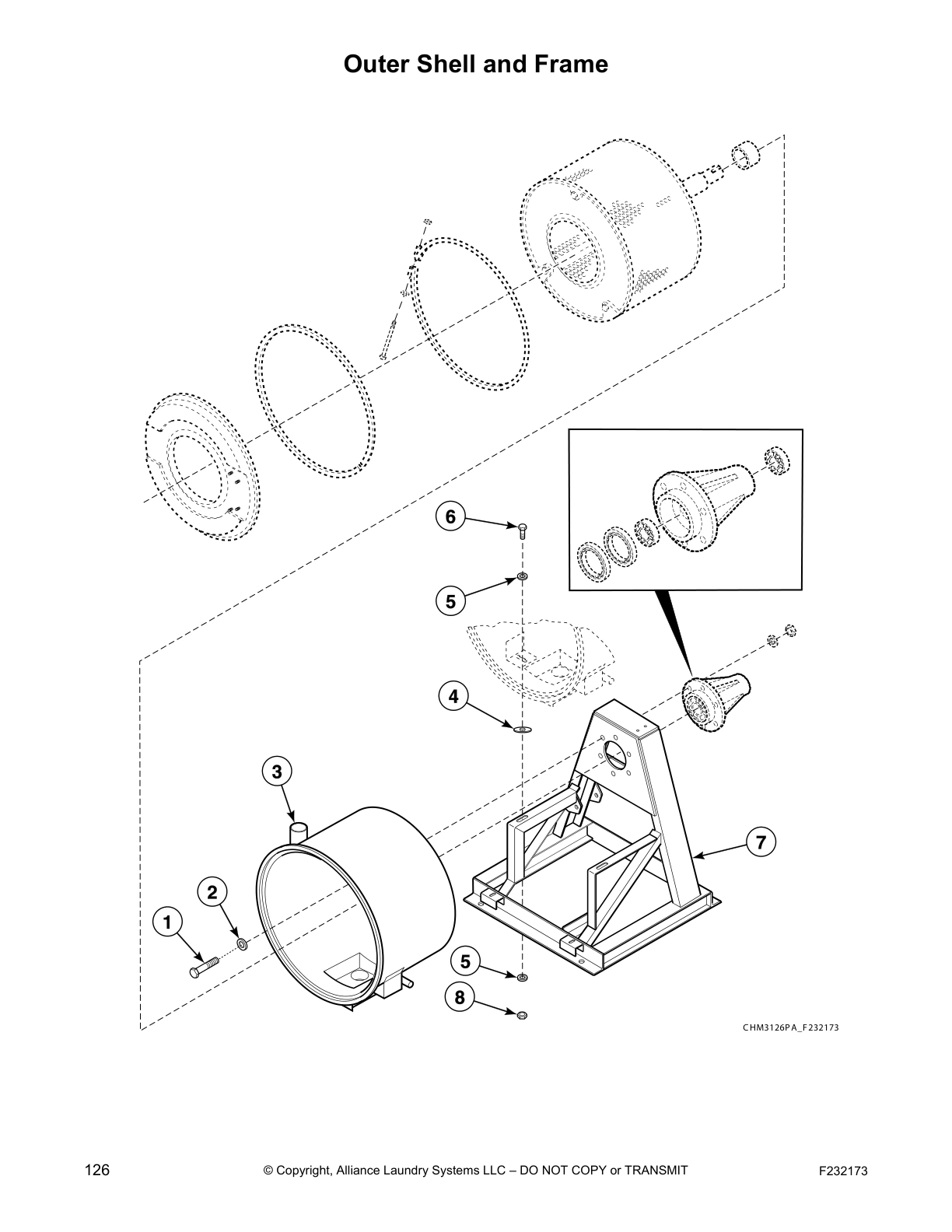 Outer Shell and Frame

6

5

4

3

7

2

1

5

8

CHM3126PA_F232173

126

© Copyright, Alliance Laundry Systems LLC – DO NOT COPY or TRANSMIT

F232173