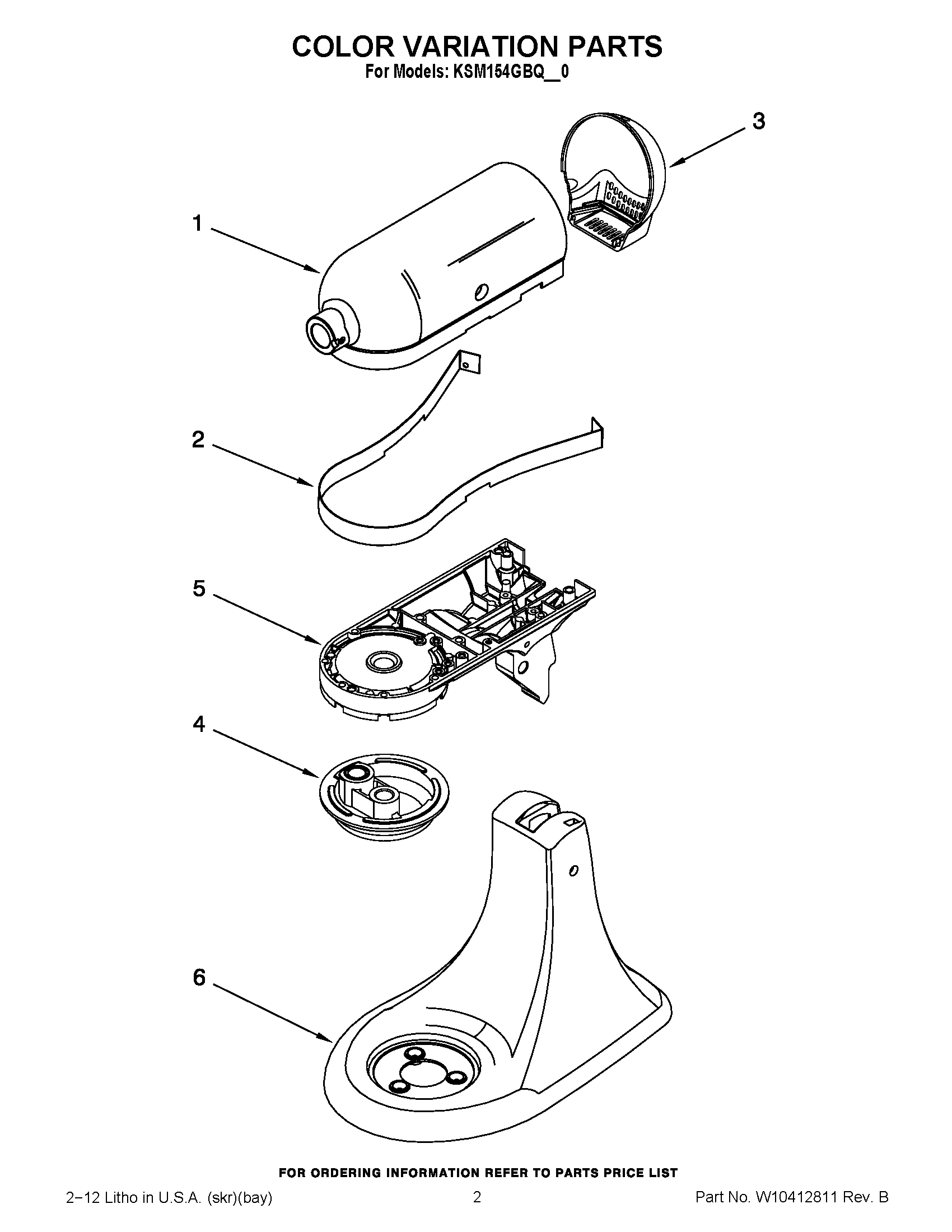 COLOR VARIATION PARTS
For Models: KSM154GBQ__0

3

1

2

5

4

6

FOR ORDERING INFORMATION REFER TO PARTS PRICE LIST

2−12 Litho in U.S.A. (skr)(bay)

2

Part No. W10412811 Rev. B