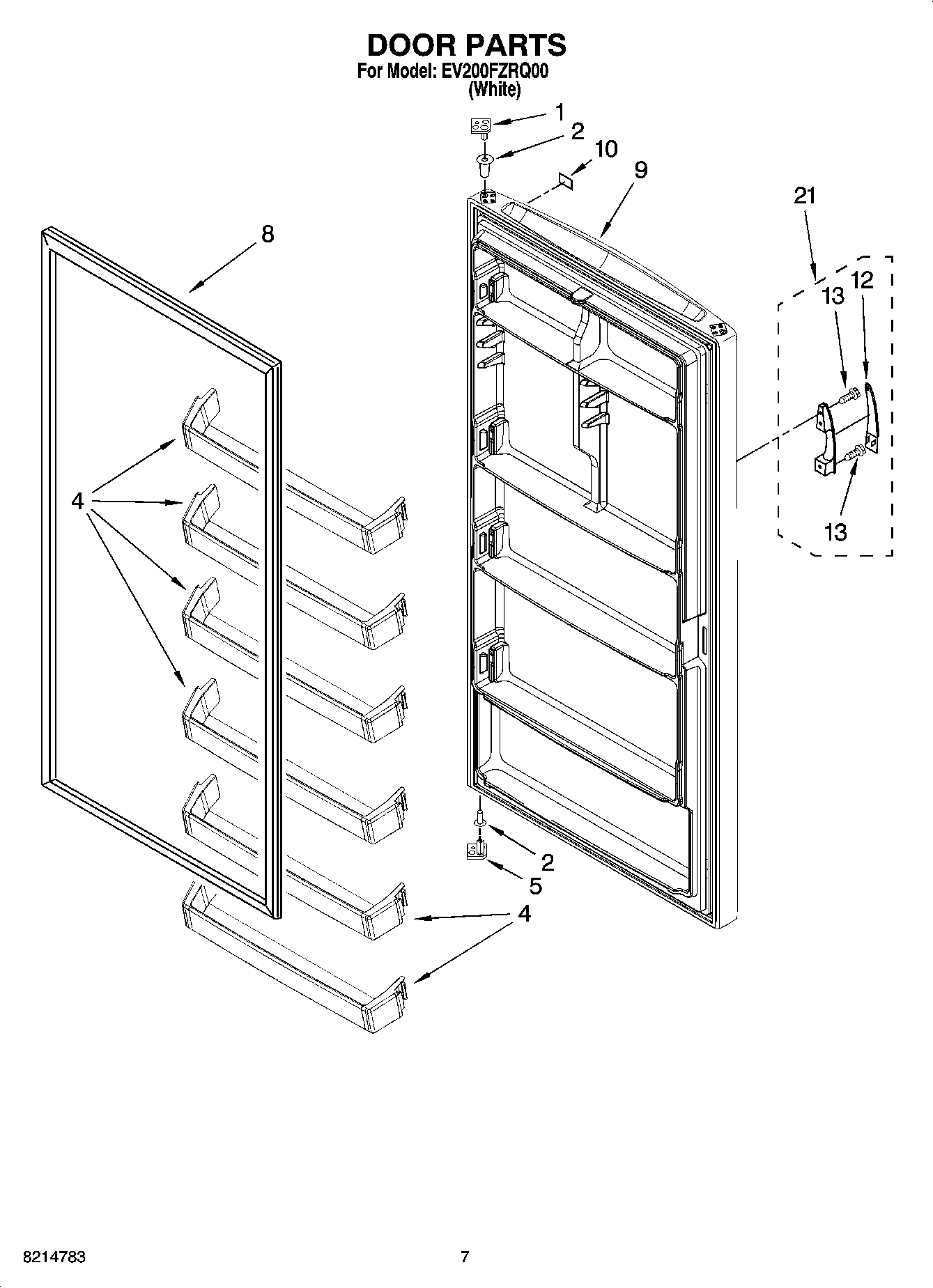 DOOR PARTS
For Model: EV200FZRQ00
(White)

1
2
10
9
21
8
13
12
13
4
2
5
4

8214783
7