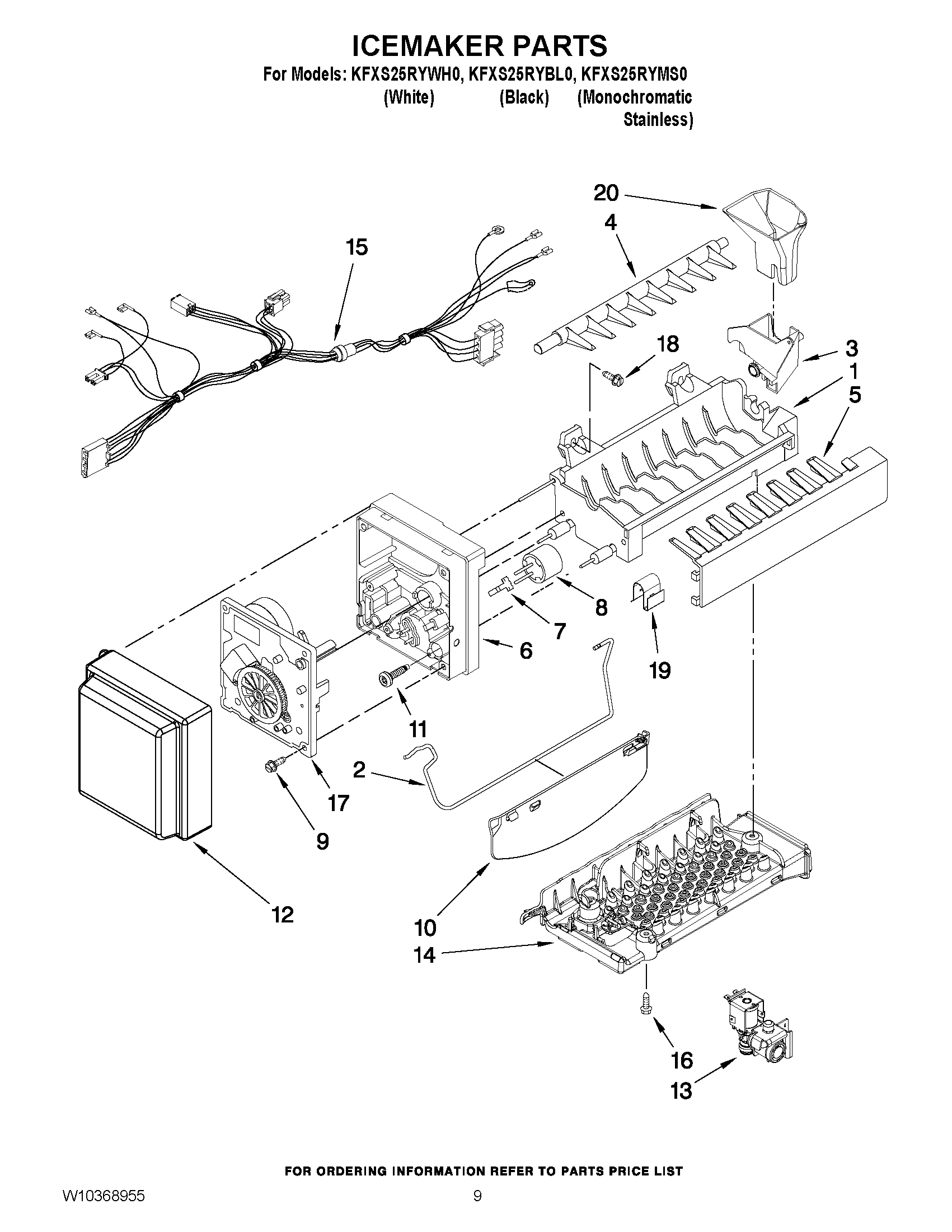 ICEMAKER PARTS

For Models: KFXS25RYWH0, KFXS25RYBL0, KFXS25RYMS0
(White) (Black) (Monochromatic Stainless)

20
4
15
18
3
1
5
8
7
6
19
11
2
17
9
12
10
14
16
13

FOR ORDERING INFORMATION REFER TO PARTS PRICE LIST

W10368955

9