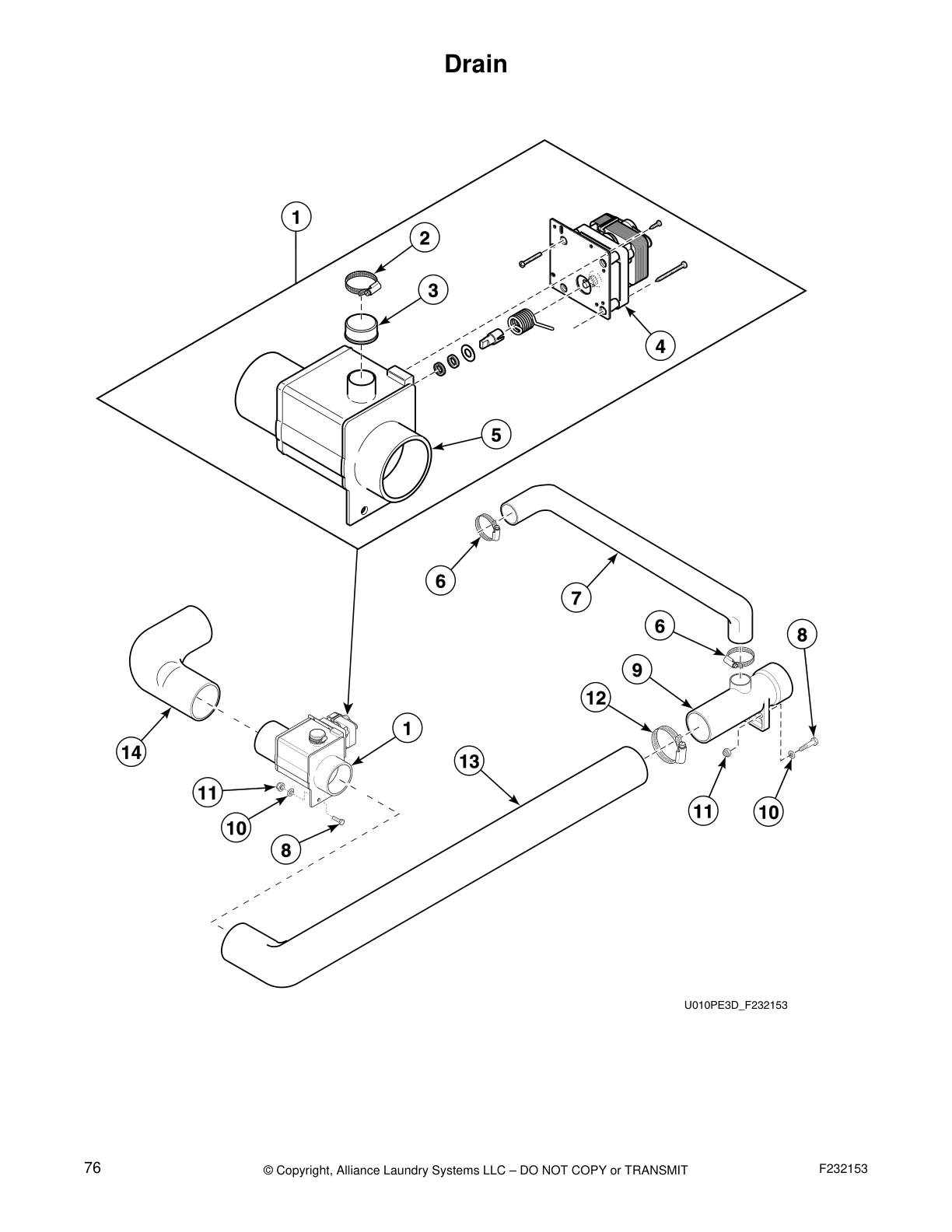 Drain

1

2

3

4

5

6

7

6

8

9

12

14

1

13

11

10

8

11

10

U010PE3D_F232153

76

© Copyright, Alliance Laundry Systems LLC – DO NOT COPY or TRANSMIT

F232153