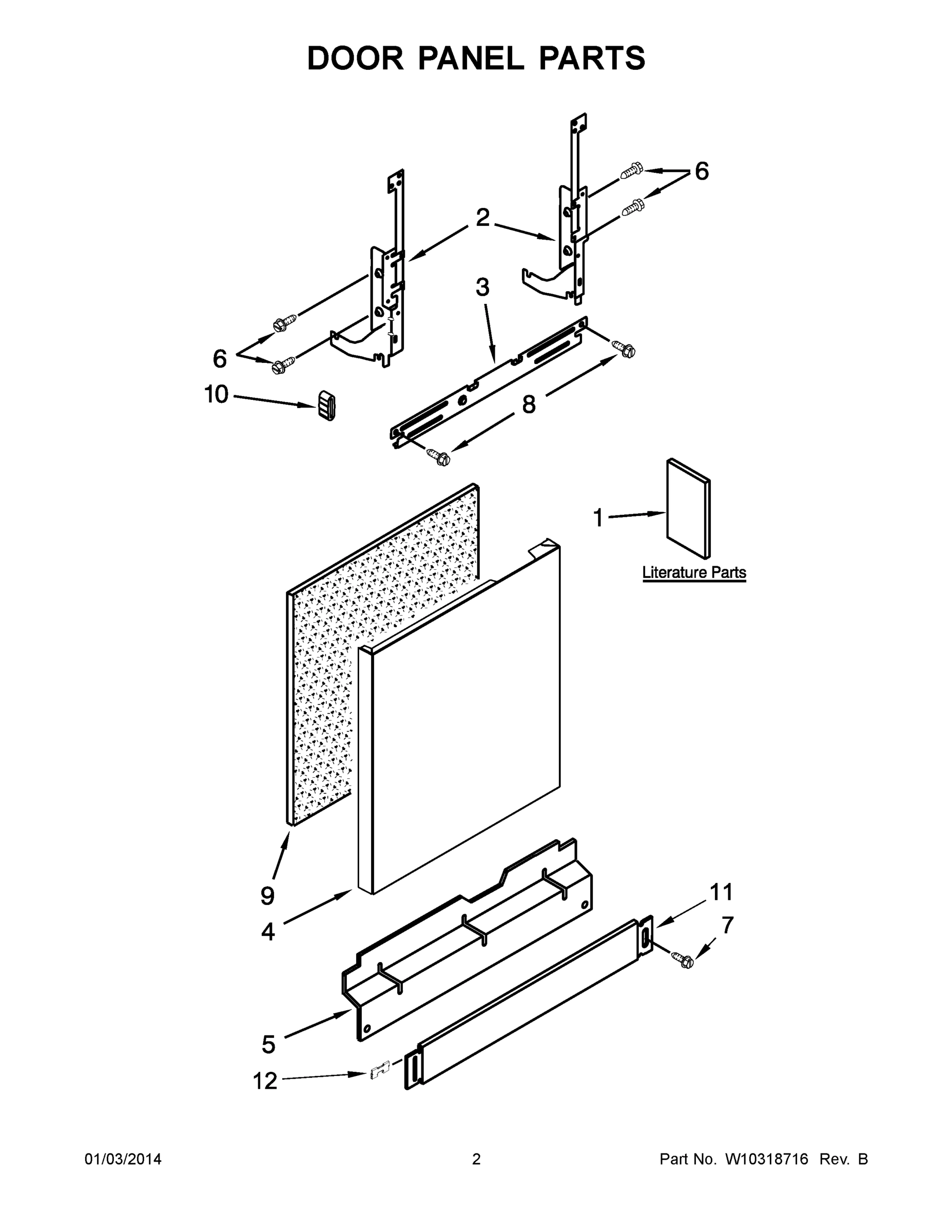 DOOR PANEL PARTS

6
2
3
6
10
8
1
Literature Parts
9
4
11
7
5
12

01/03/2014
2
Part No. W10318716 Rev. B