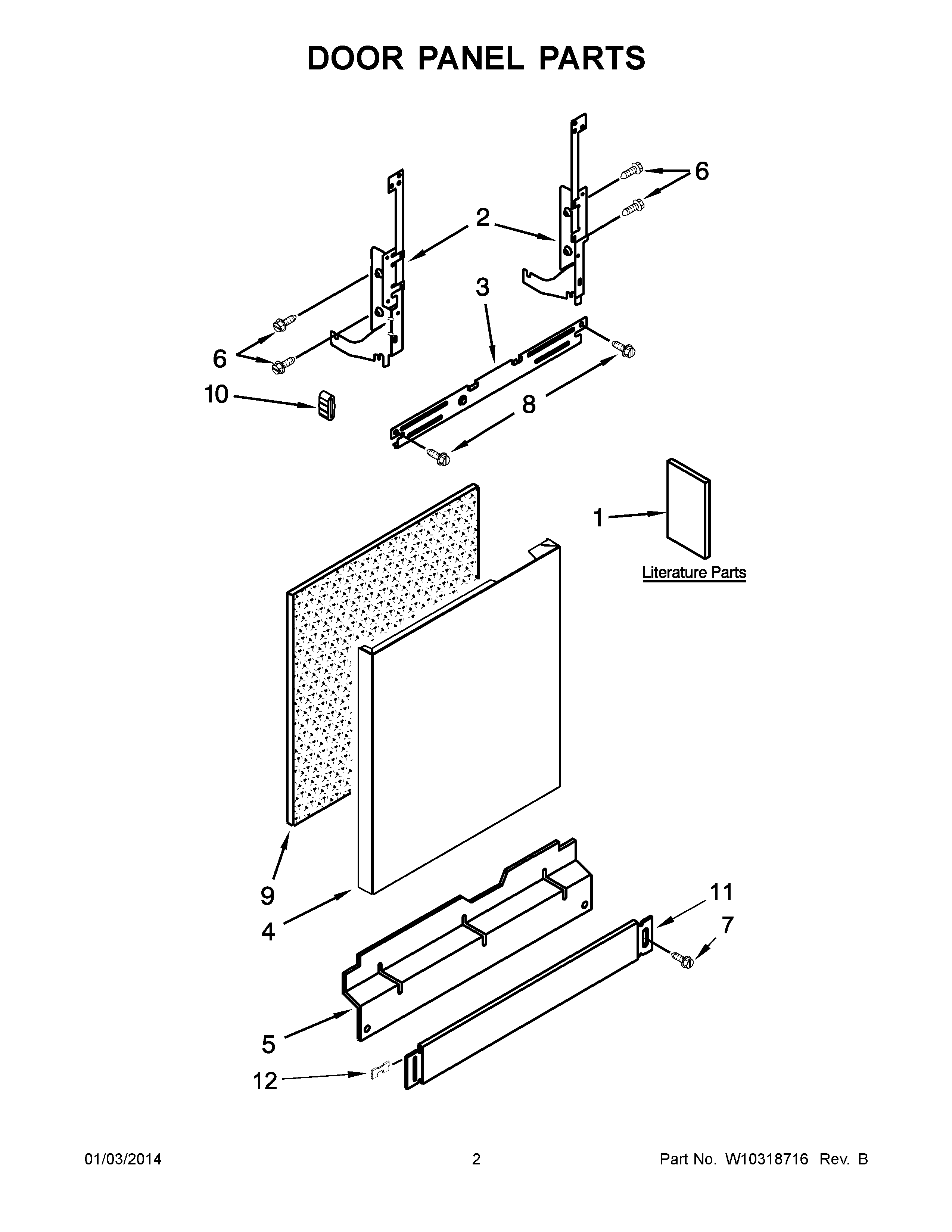 DOOR PANEL PARTS

6
2
3
6
10
8
1
Literature Parts
9
4
11
7
5
12

01/03/2014
2
Part No. W10318716 Rev. B