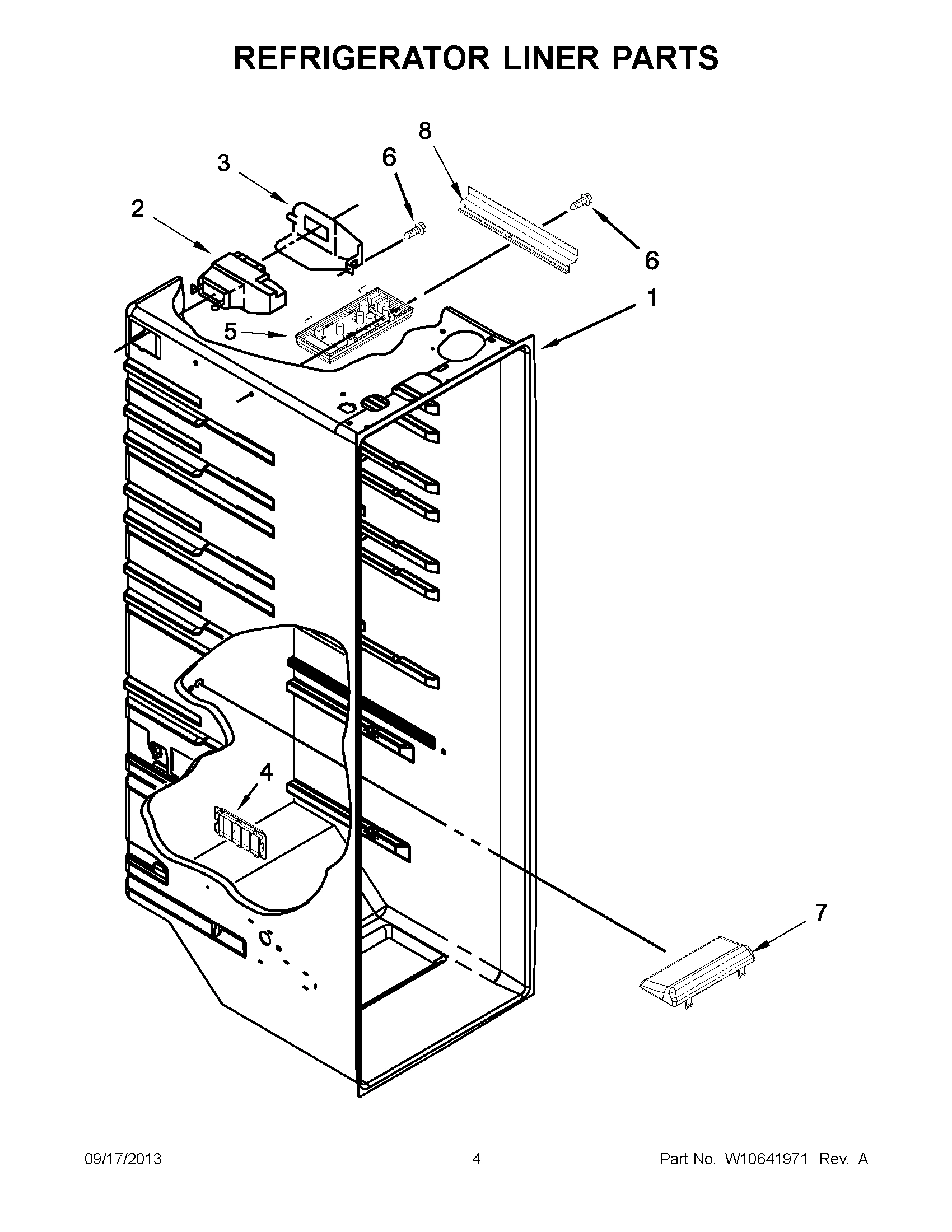 REFRIGERATOR LINER PARTS

8
3
6
2
6
1
5
4
7

09/17/2013
4
Part No. W10641971 Rev. A