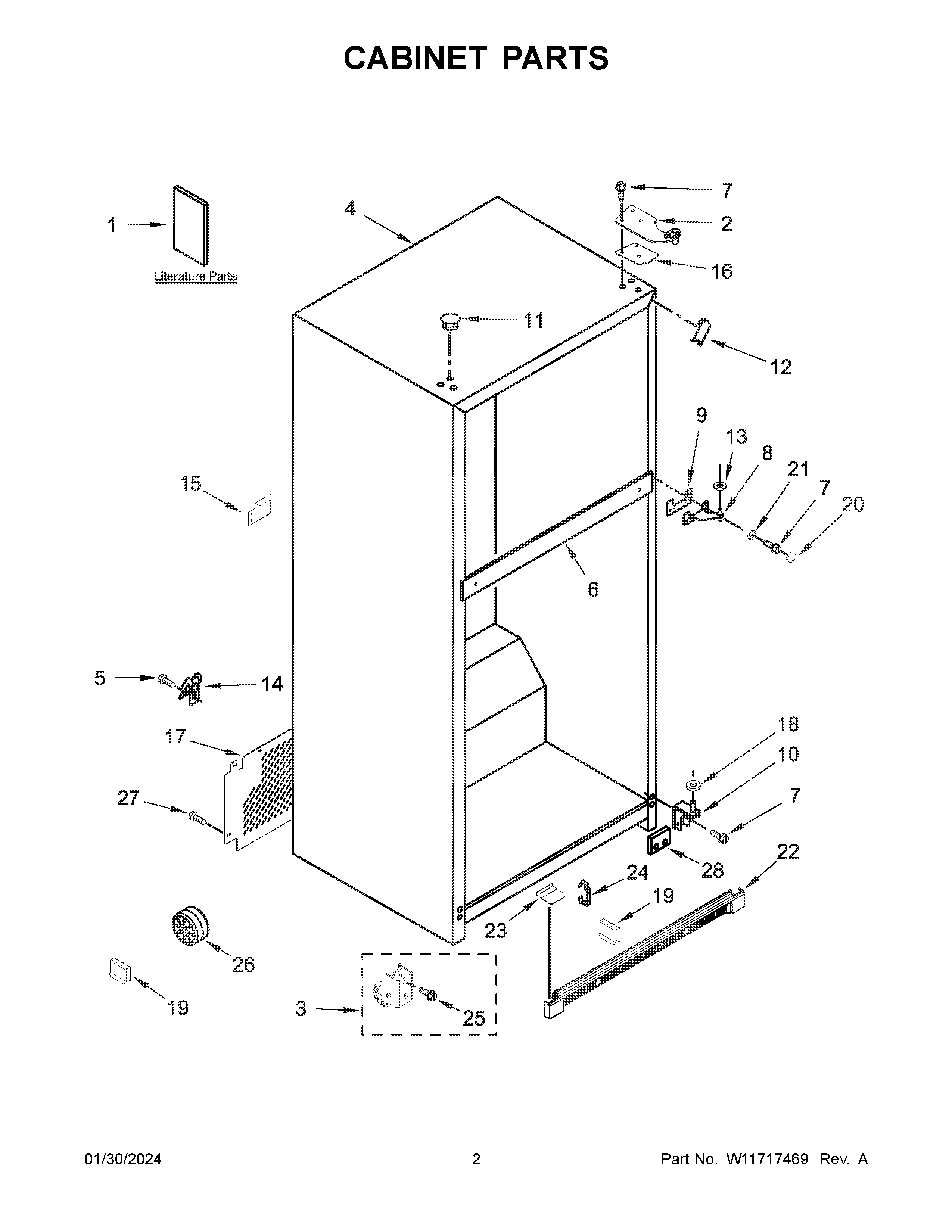 CABINET PARTS

1
Literature Parts
4
7
2
16
11
12
9
13
8
21
7
20
15
6
5
14
17
27
18
10
7
28
22
24
19
23
26
19
3
25

01/30/2024
2
Part No. W11717469 Rev. A