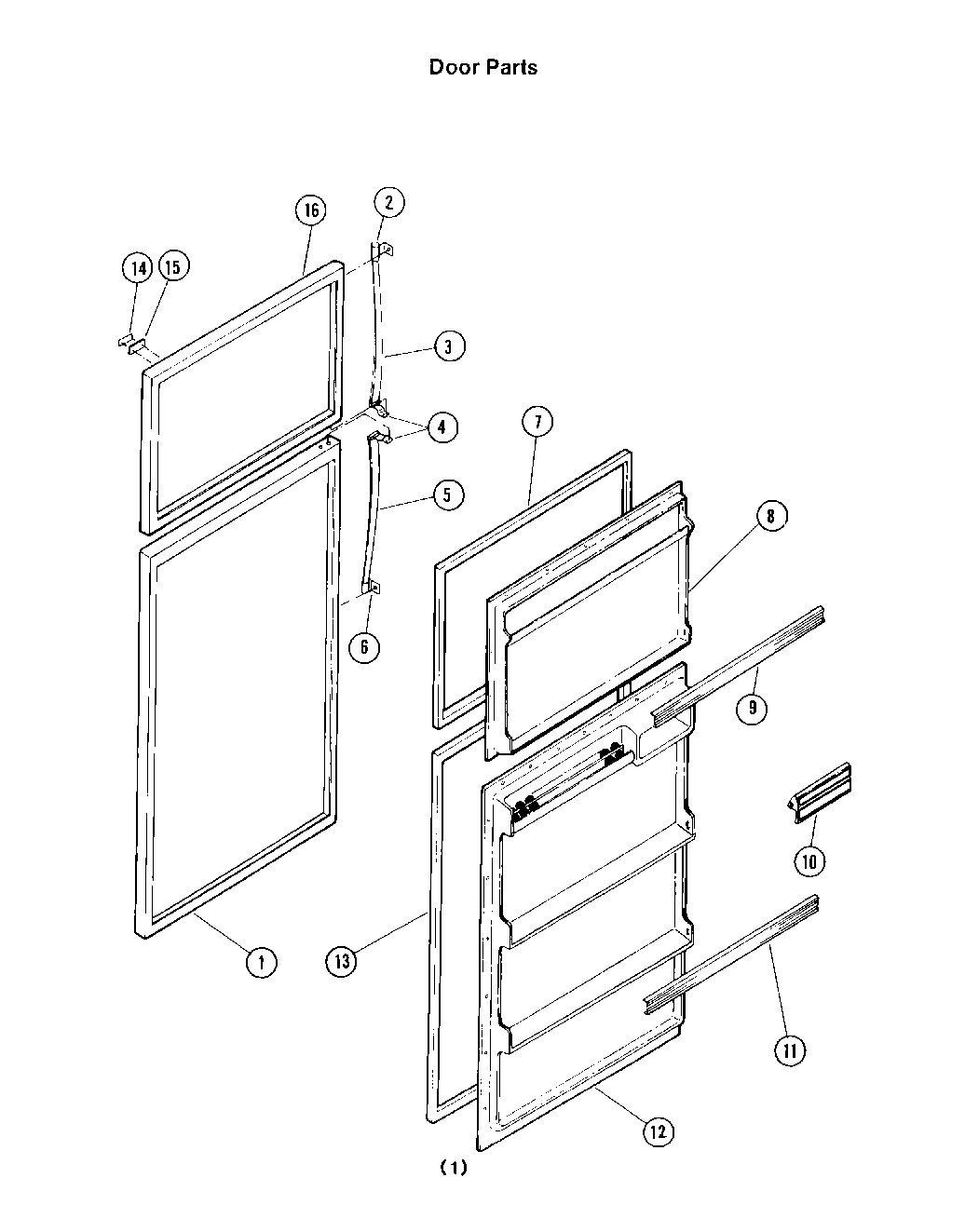 Door Parts

16
2
14
15
3
4
7
5
8
6
9
10
1
13
11
12

(1)