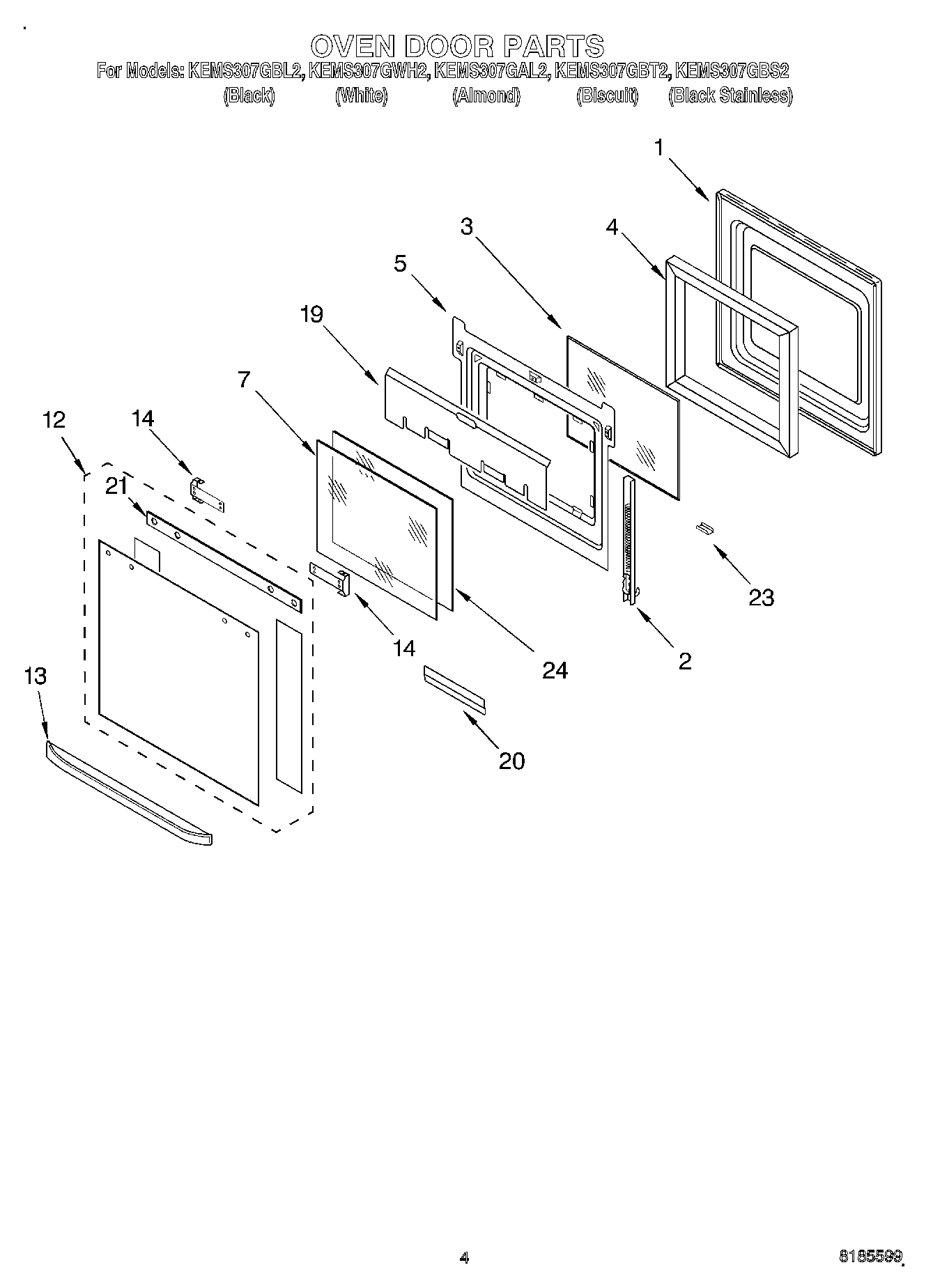 OVEN DOOR PARTS

For Models: KEMS307GBL2, KEMS307GWH2, KEMS307GAL2, KEMS307GBT2, KEMS307GBS2
(Black) (White) (Almond) (Biscuit) (Black Stainless)

1
3
4
5
19
7
12
14
21
23
14
24
2
13
20

4

8185599