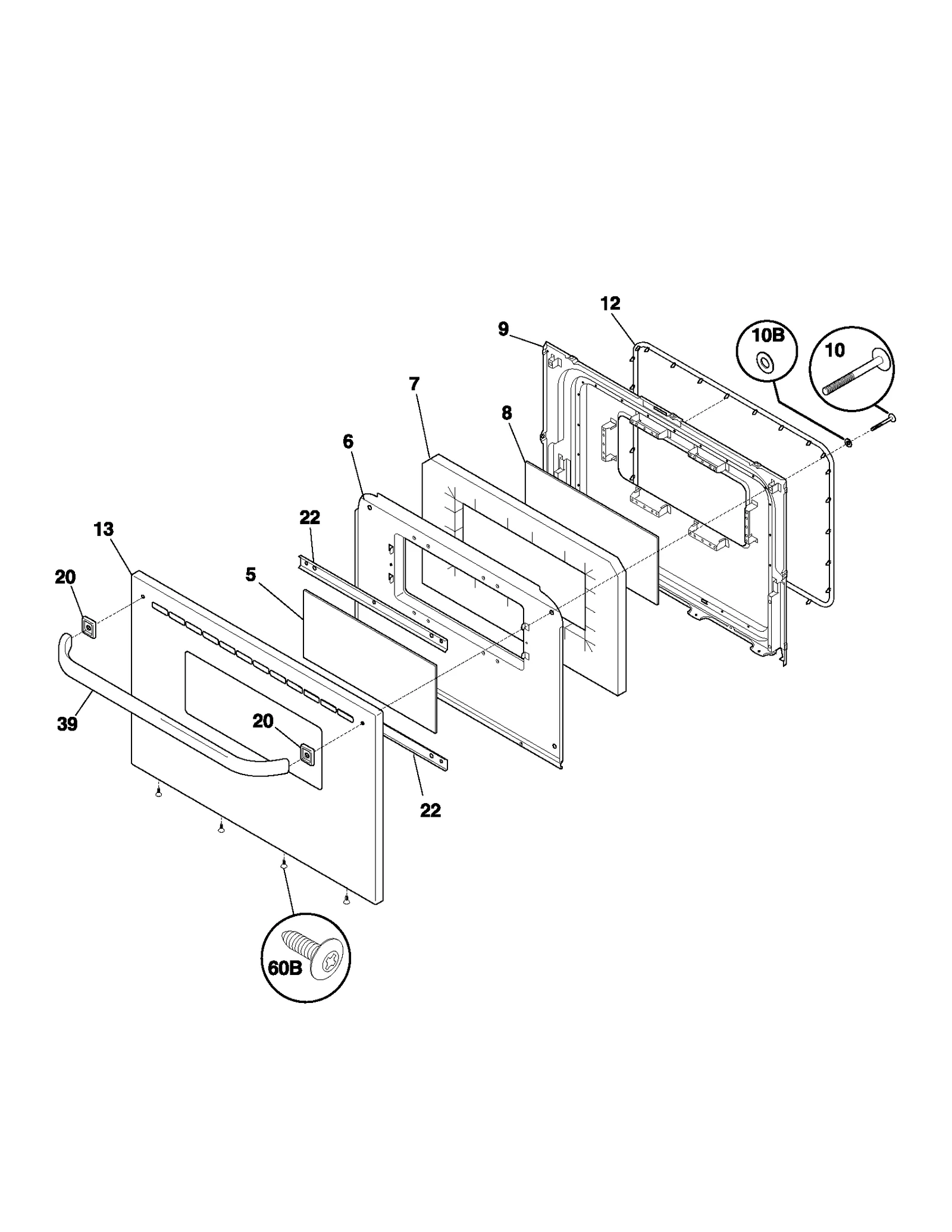 12
9
10B
10
7
8
6
22
13
20
5
39
20
22
60B