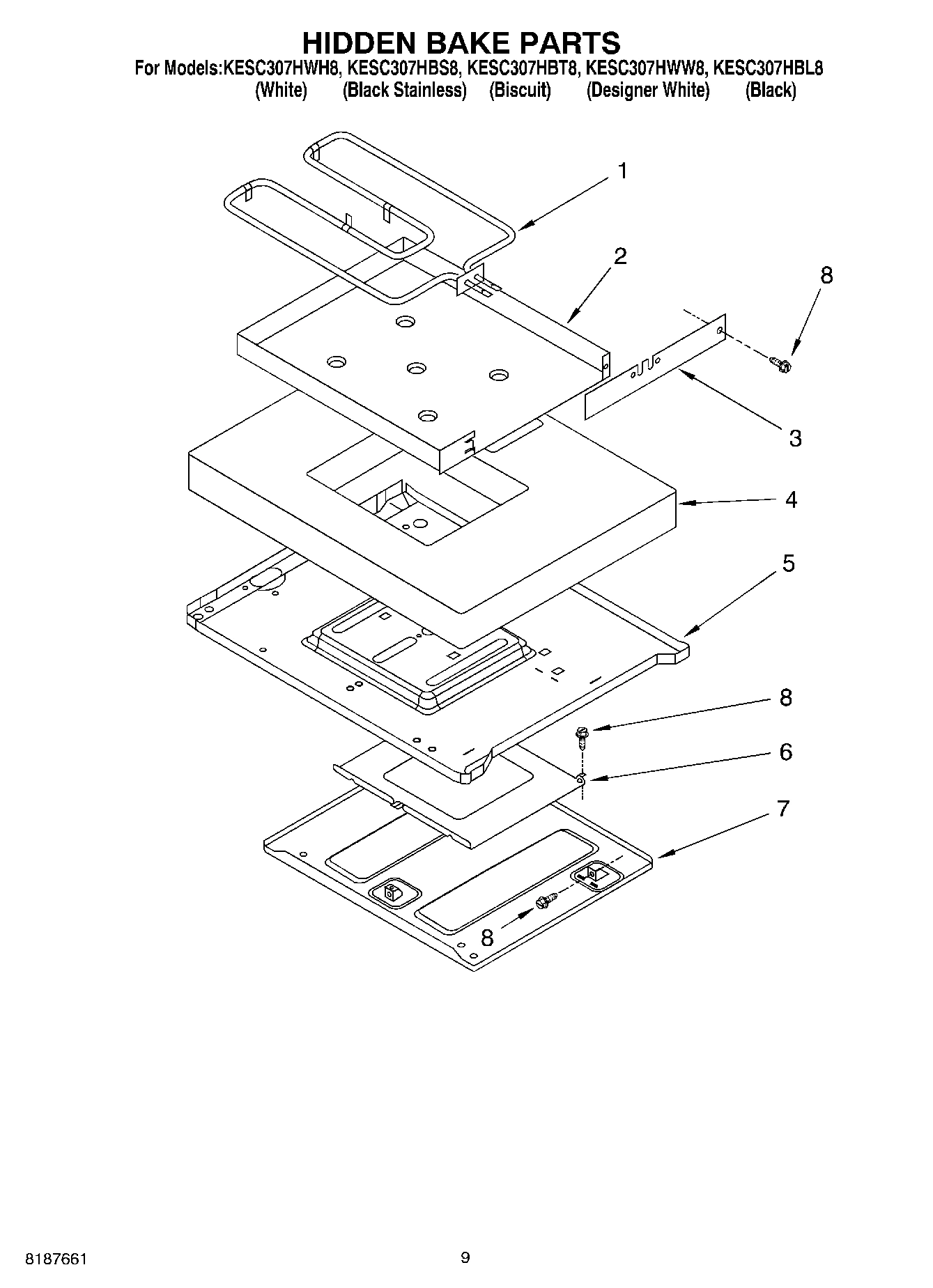 HIDDEN BAKE PARTS
For Models:KESC307HWH8, KESC307HBS8, KESC307HBT8, KESC307HWW8, KESC307HBL8
(White) (Black Stainless) (Biscuit) (Designer White) (Black)

1
2
8
3
4
5
8
6
7
8

8187661

9