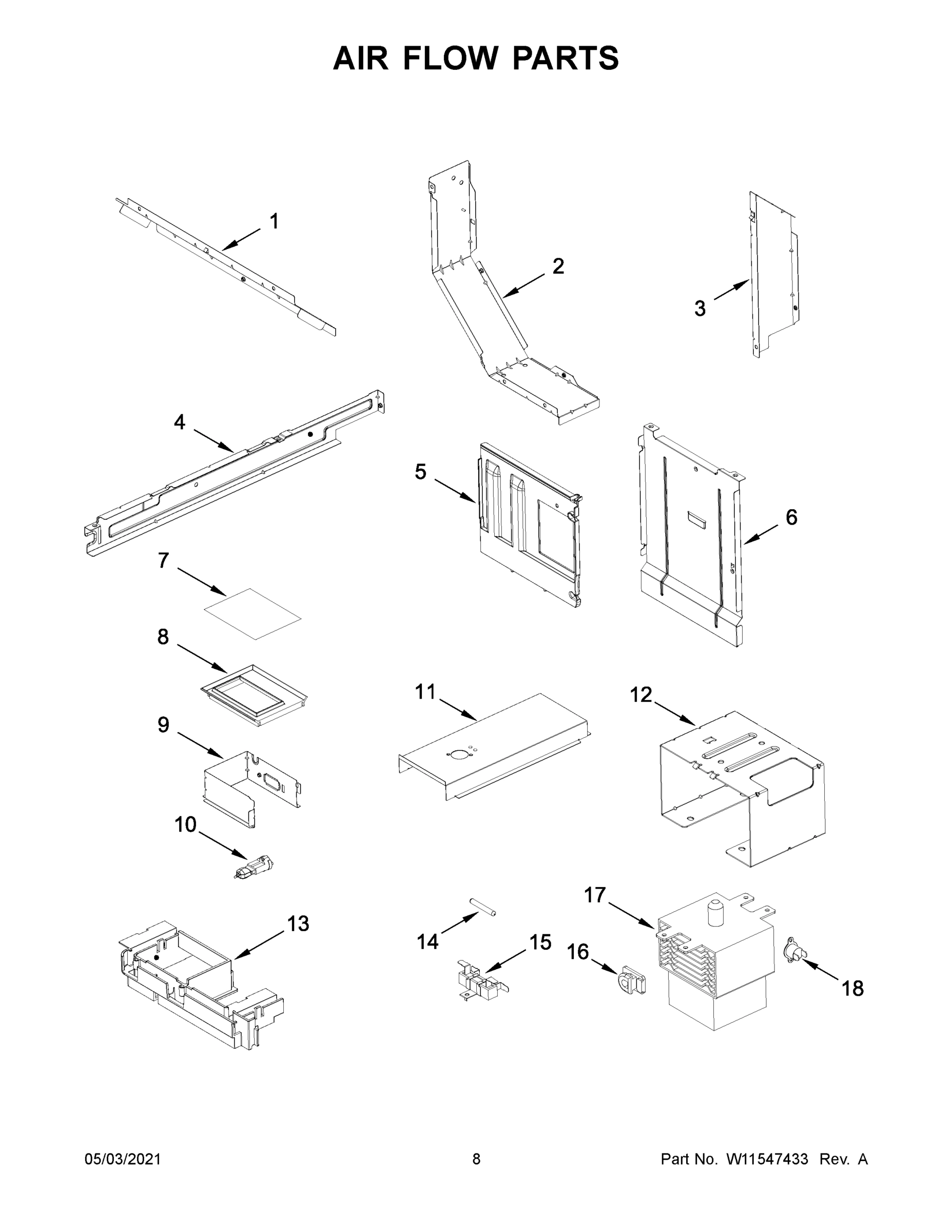 AIR FLOW PARTS

1
2
3
4
5
6
7
8
9
10
11
12
13
14
15
16
17
18

05/03/2021
8
Part No. W11547433 Rev. A