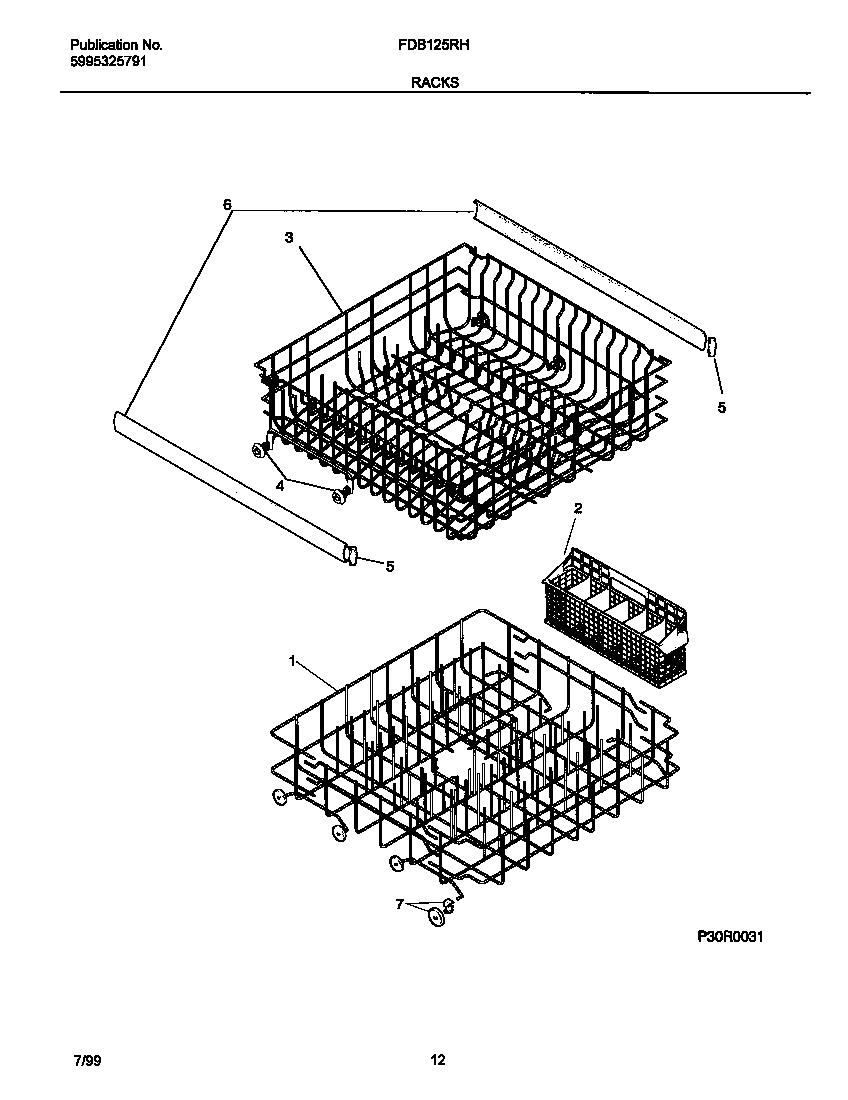 Publication No.
5995325791

FDB125RH

RACKS

6
3
5
4
5
2
1
7

P30R0031

7/99

12