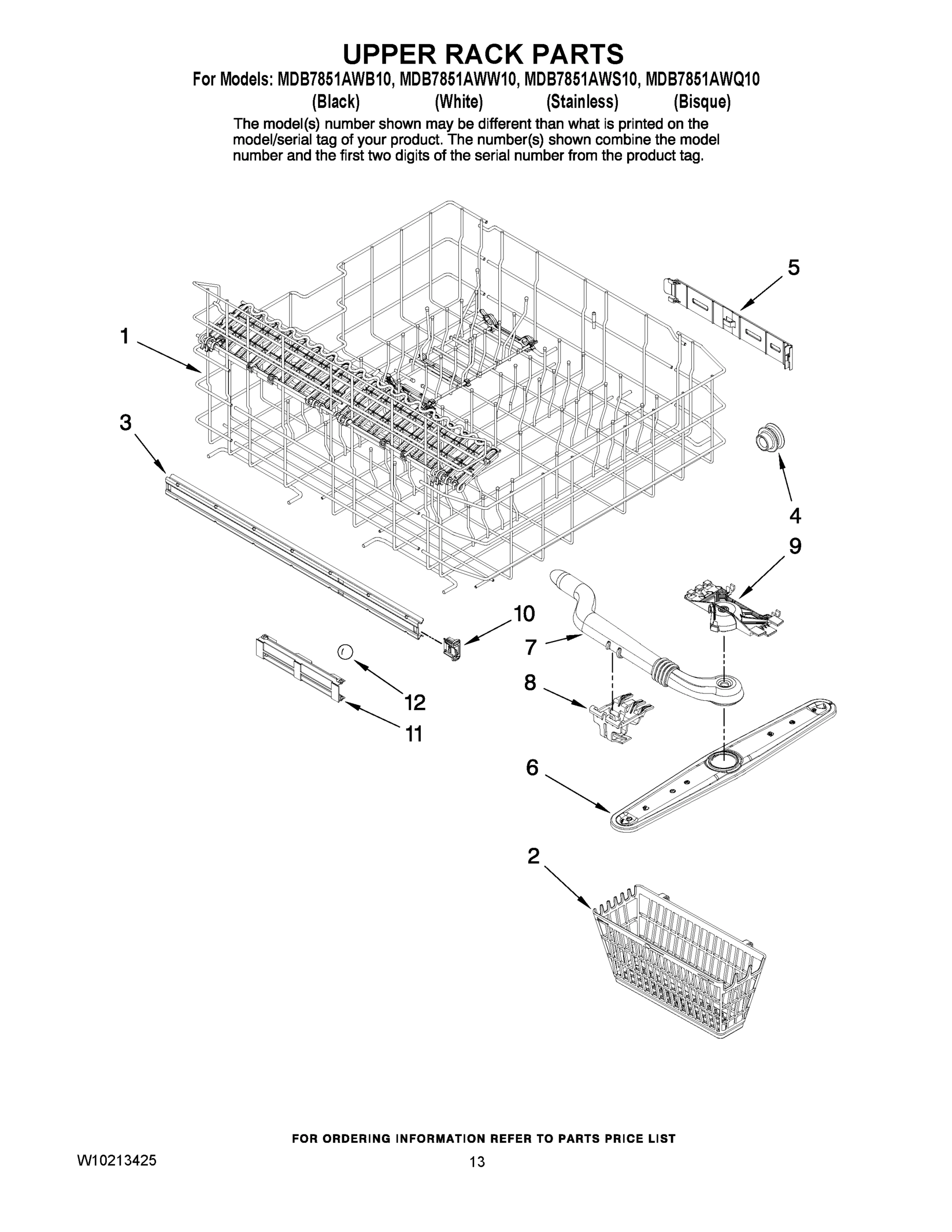 UPPER RACK PARTS

For Models: MDB7851AWB10, MDB7851AWW10, MDB7851AWS10, MDB7851AWQ10
(Black) (White) (Stainless) (Bisque)

The model(s) number shown may be different than what is printed on the model/serial tag of your product. The number(s) shown combine the model number and the first two digits of the serial number from the product tag.

5
1
3
4
9
10
7
8
12
11
6
2

FOR ORDERING INFORMATION REFER TO PARTS PRICE LIST

W10213425
13