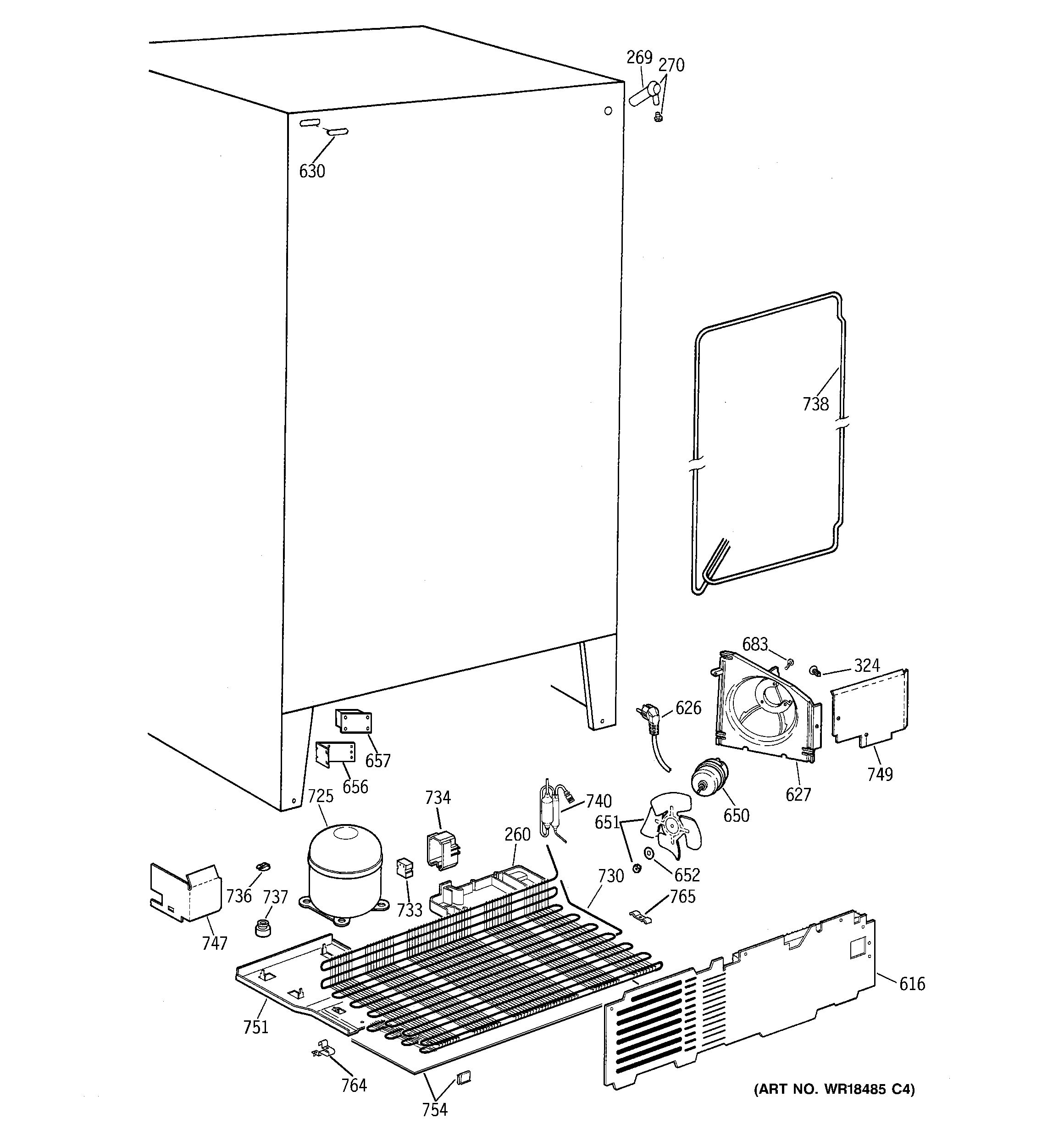 269
270
630
738
683
324
626
657
656
749
627
725
734
740
650
651
260
652
730
736
737
733
765
747
616
751
764
754
(ART NO. WR18485 C4)