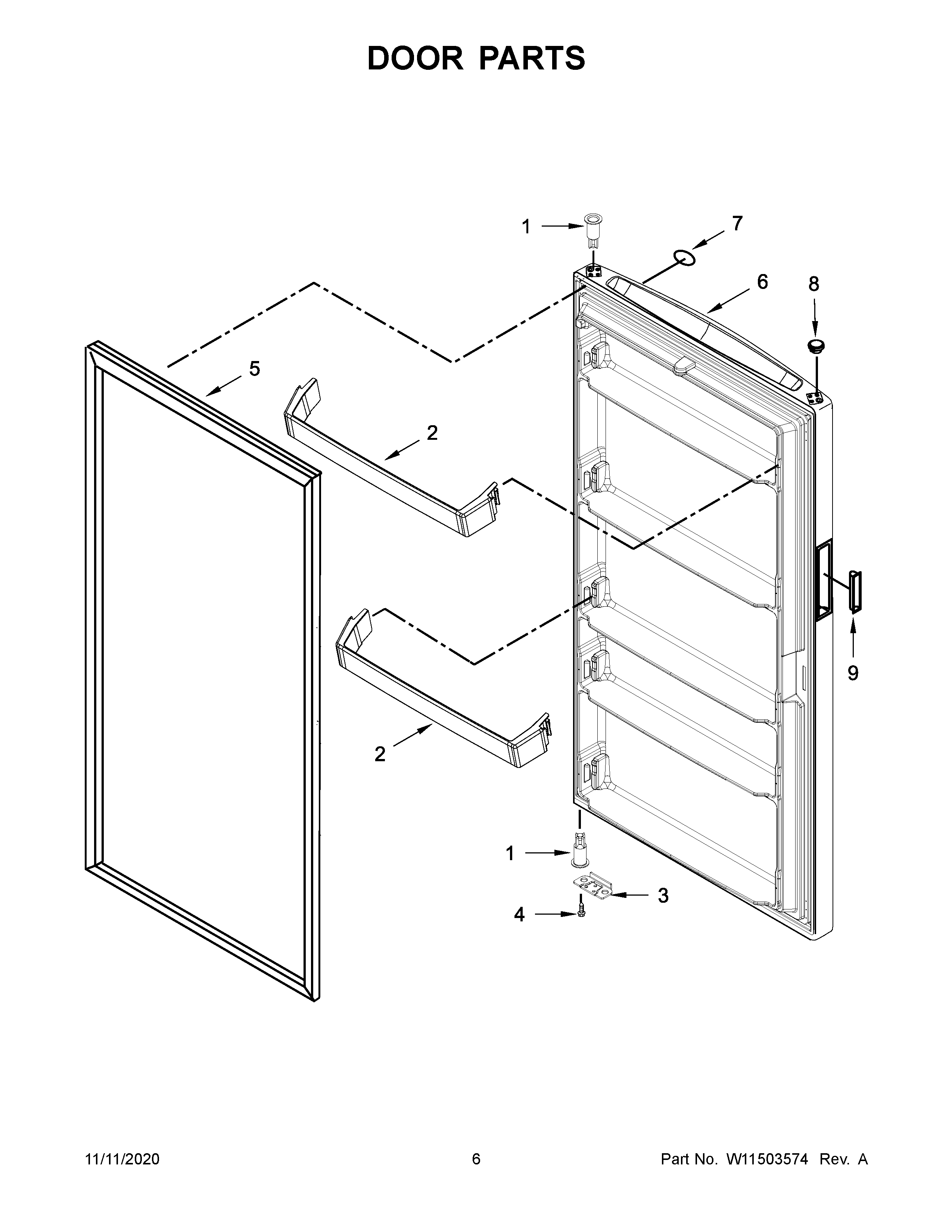 DOOR PARTS

1
7
6
8
5
2
9
2
1
3
4

11/11/2020
6
Part No. W11503574 Rev. A