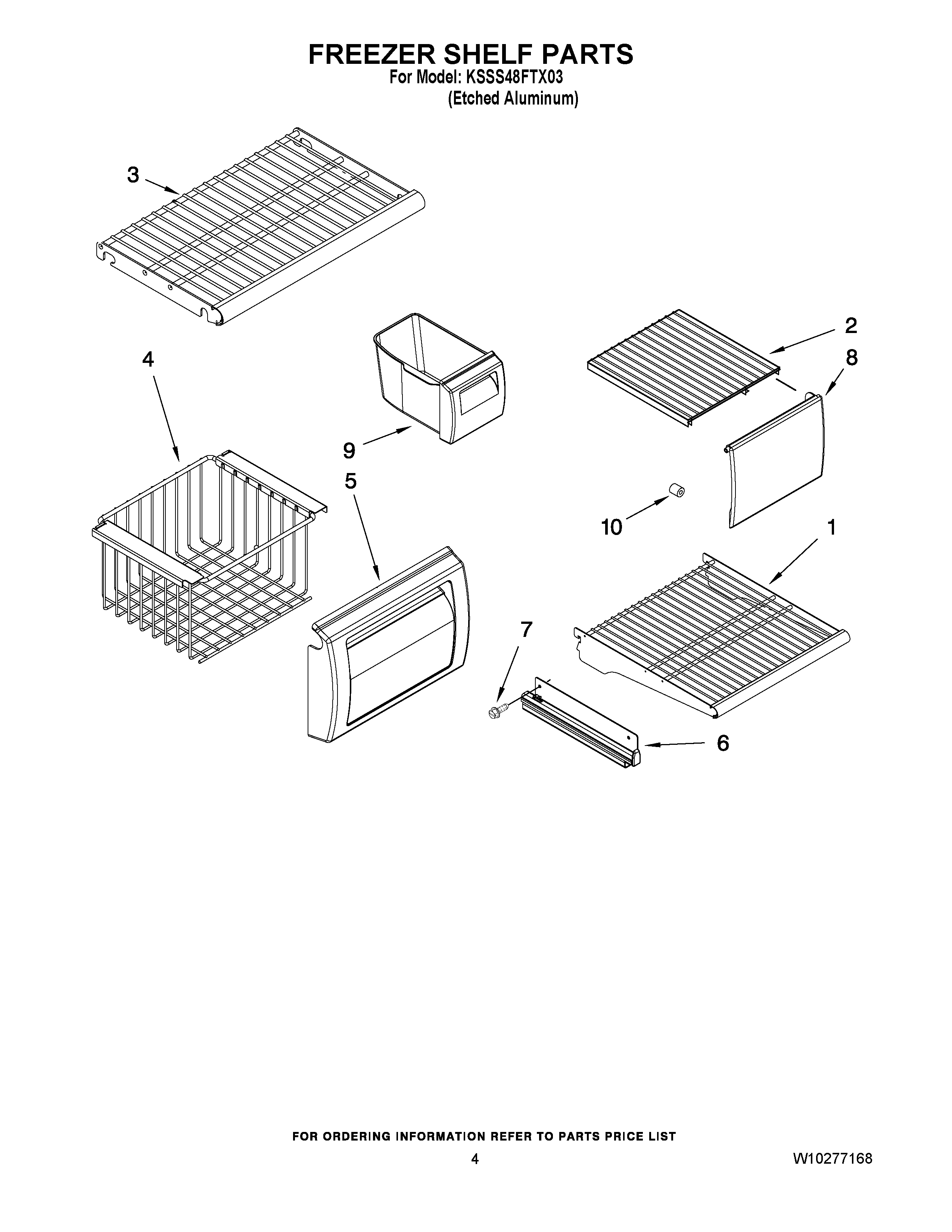 FREEZER SHELF PARTS
For Model: KSSS48FTX03
(Etched Aluminum)

3

2

4

8

9

5

10

1

7

6

FOR ORDERING INFORMATION REFER TO PARTS PRICE LIST

4

W10277168