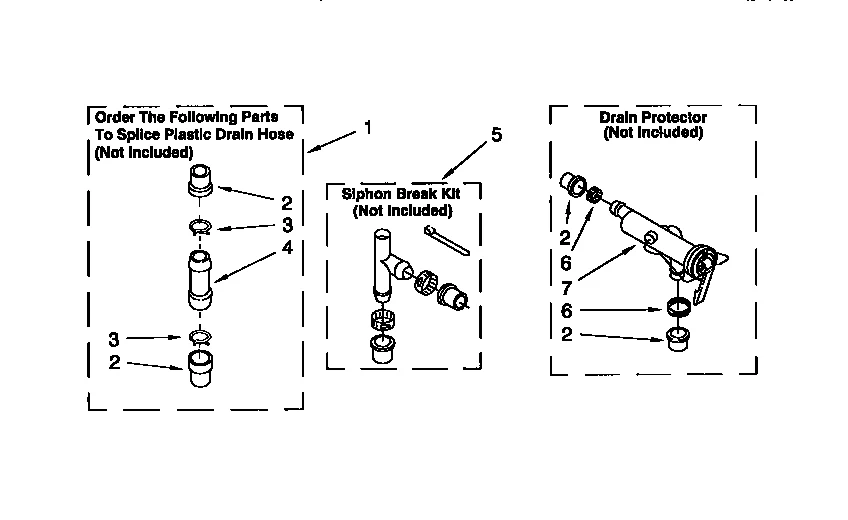 Order The Following Parts To Splice Plastic Drain Hose (Not Included)

1

2

3

4

3

2

5

Siphon Break Kit (Not Included)

Drain Protector (Not Included)

2

6

7

6

2