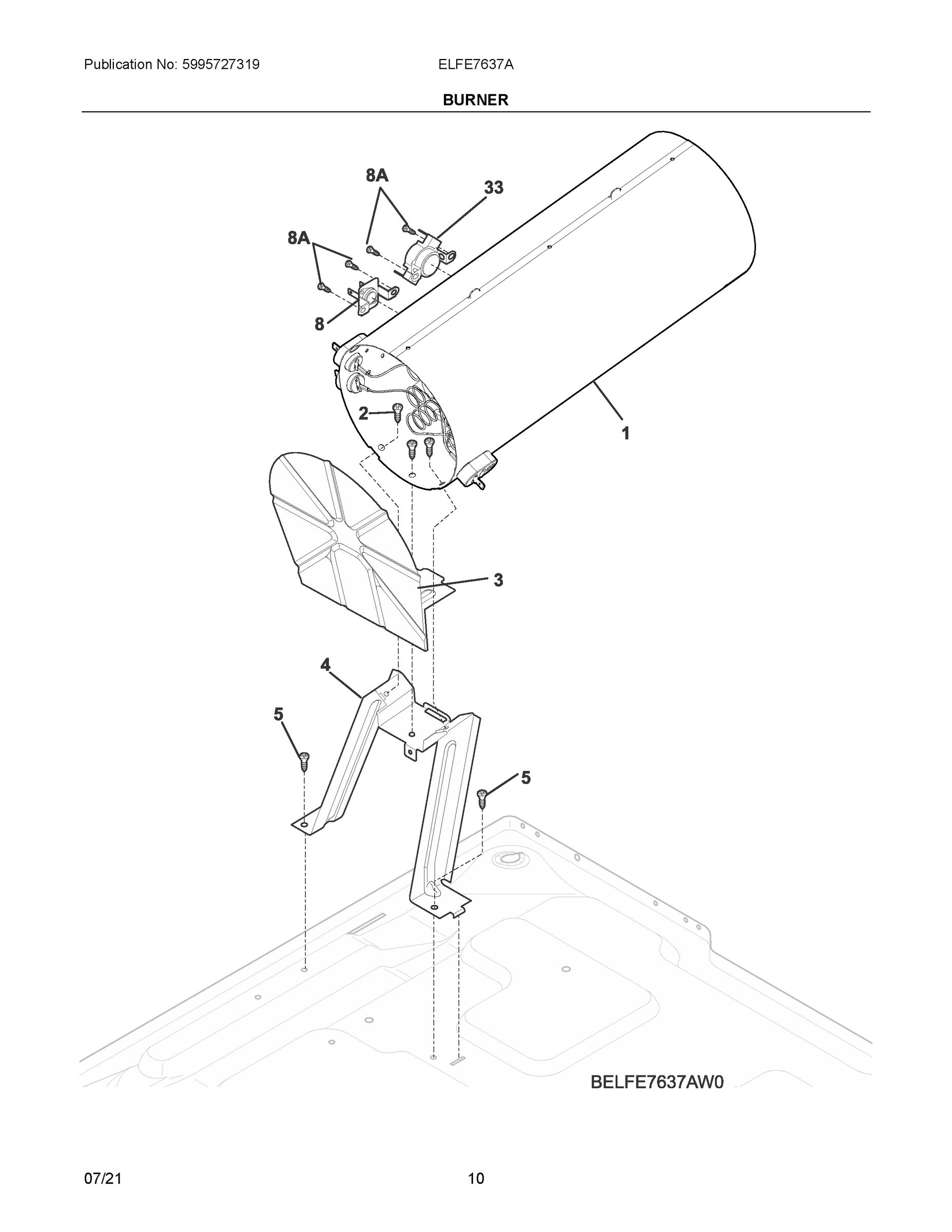 Publication No: 5995727319

ELFE7637A

BURNER

8A

33

8A

8

2

1

3

4

5

5

BELFE7637AW0

07/21

10