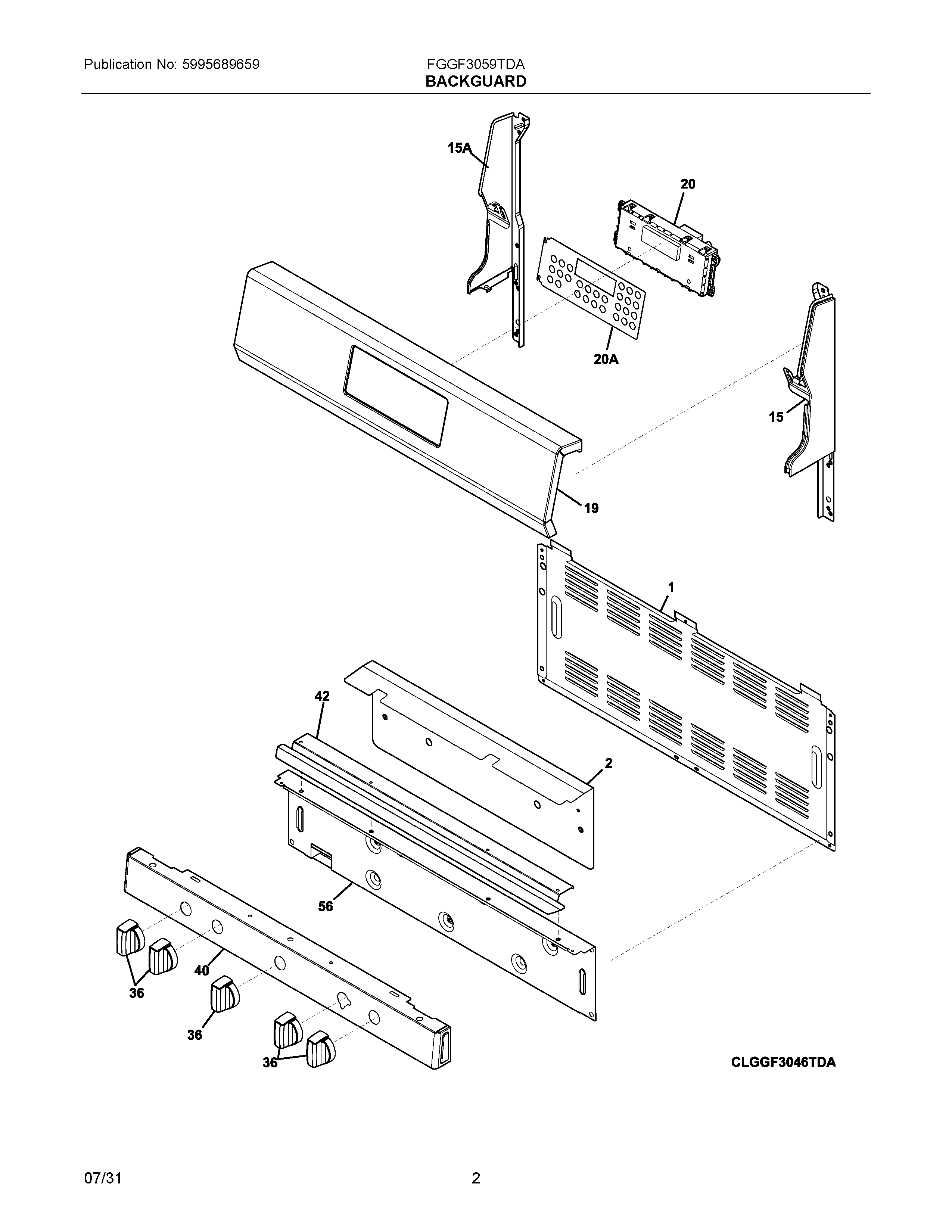 Publication No: 5995689659

FGGF3059TDA
BACKGUARD

15A

20

20A

15

19

1

42

2

56

40

36

36

36

CLGGF3046TDA

07/31

2