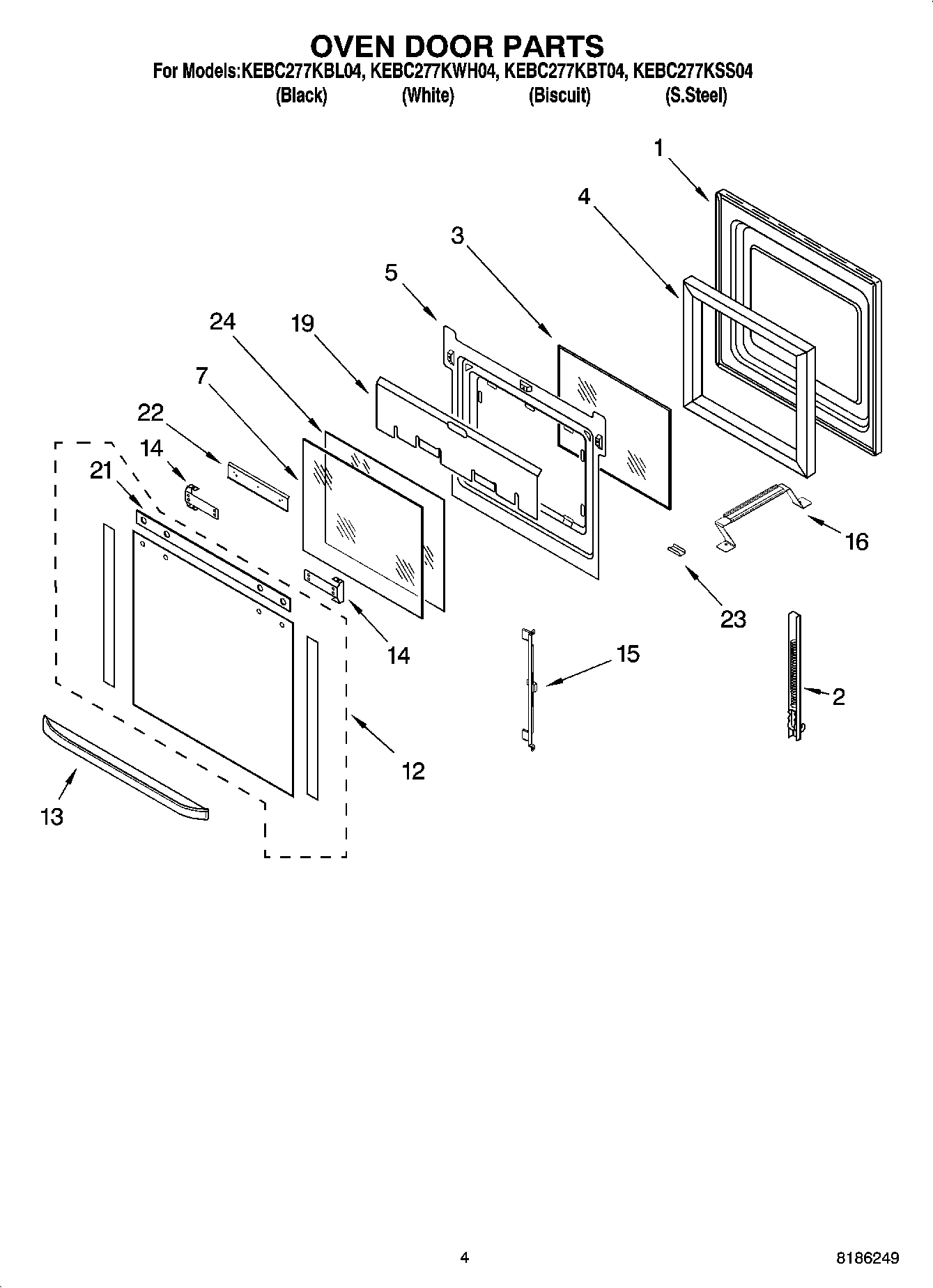 OVEN DOOR PARTS

For Models:KEBC277KBL04, KEBC277KWH04, KEBC277KBT04, KEBC277KSS04
(Black) (White) (Biscuit) (S.Steel)

1
4
3
5
24
19
7
22
14
21
16
23
14
15
2
12
13

4

8186249