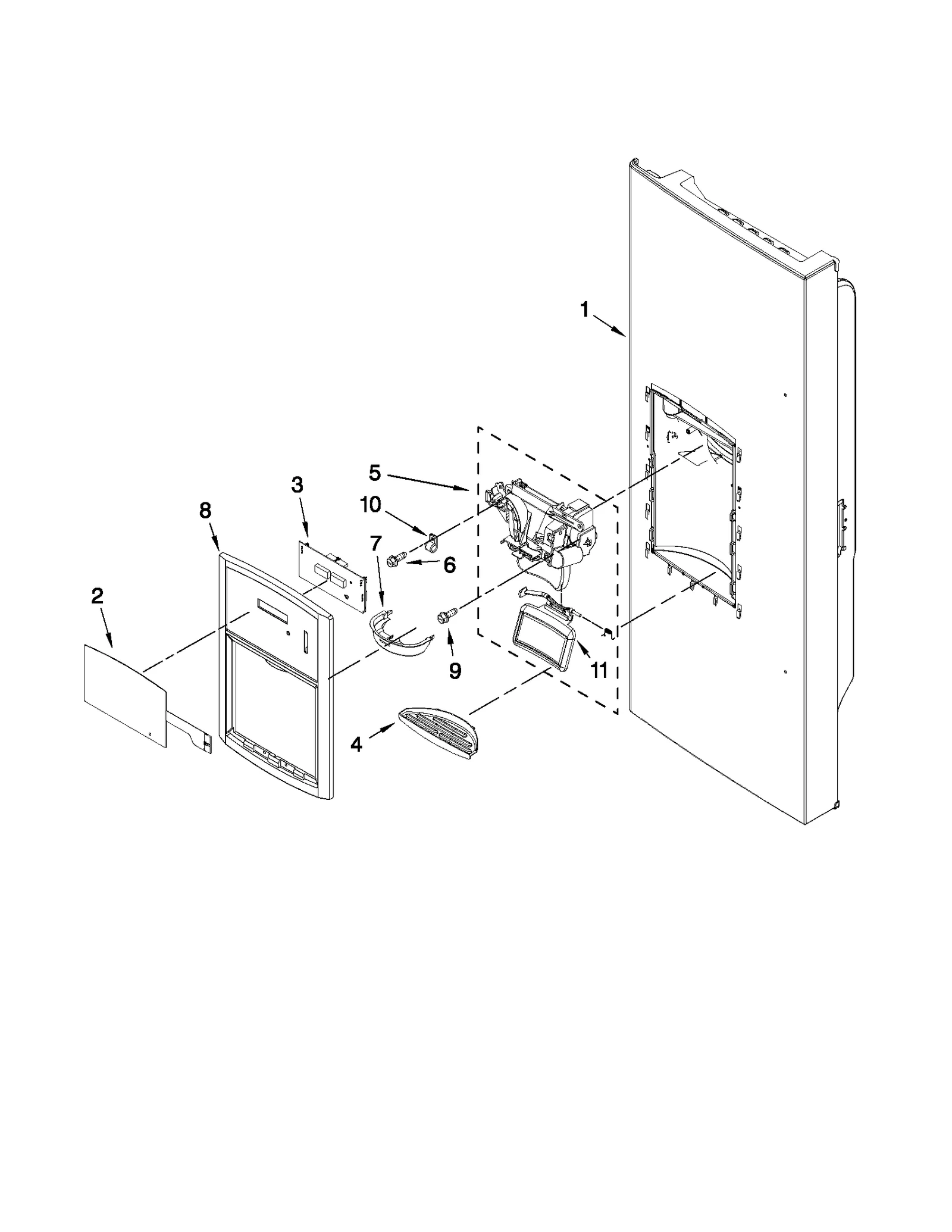 1
5
3
10
8
7
6
2
9
11
4