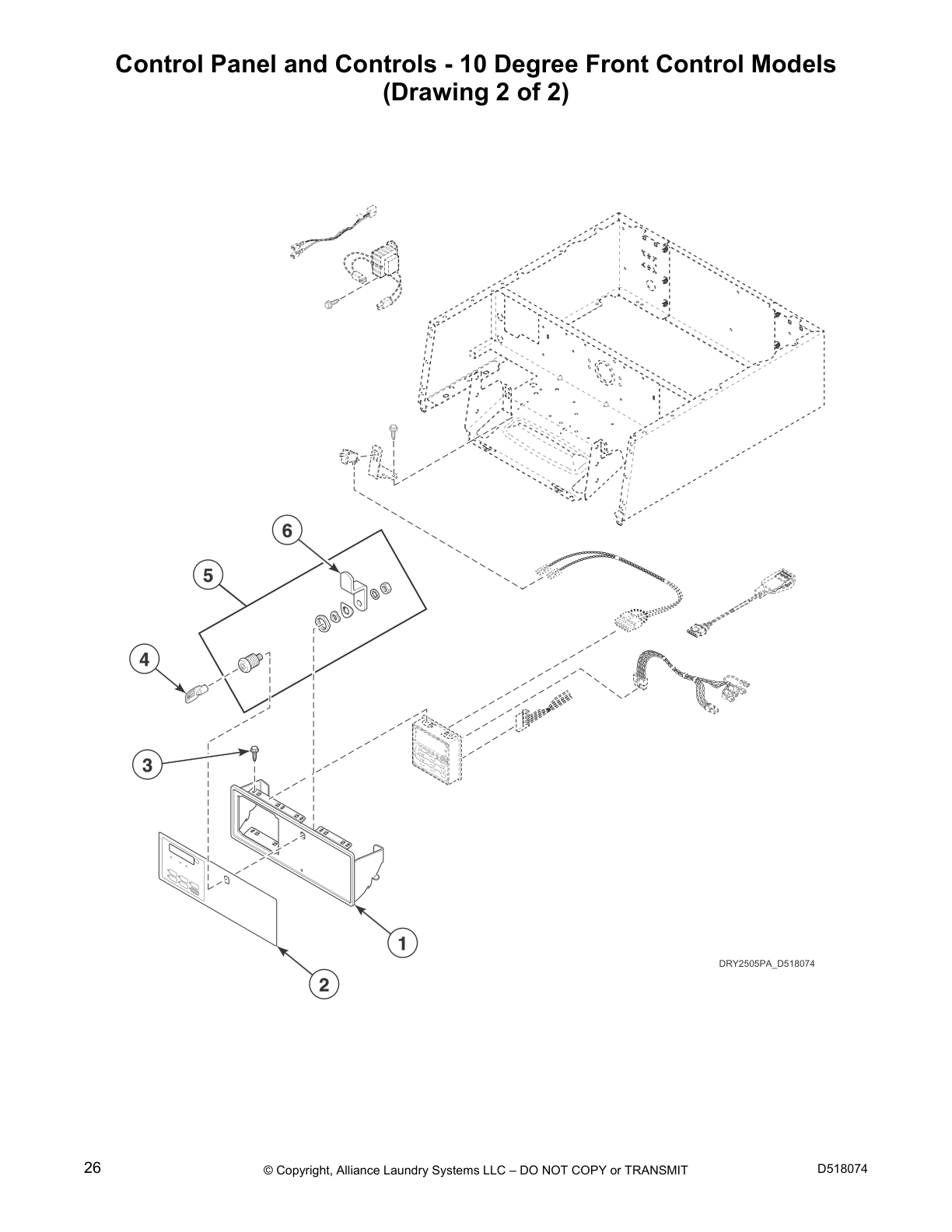 Control Panel and Controls - 10 Degree Front Control Models
(Drawing 2 of 2)

6
5
4
3
1
2

DRY2505PA_D518074

26
© Copyright, Alliance Laundry Systems LLC – DO NOT COPY or TRANSMIT
D518074