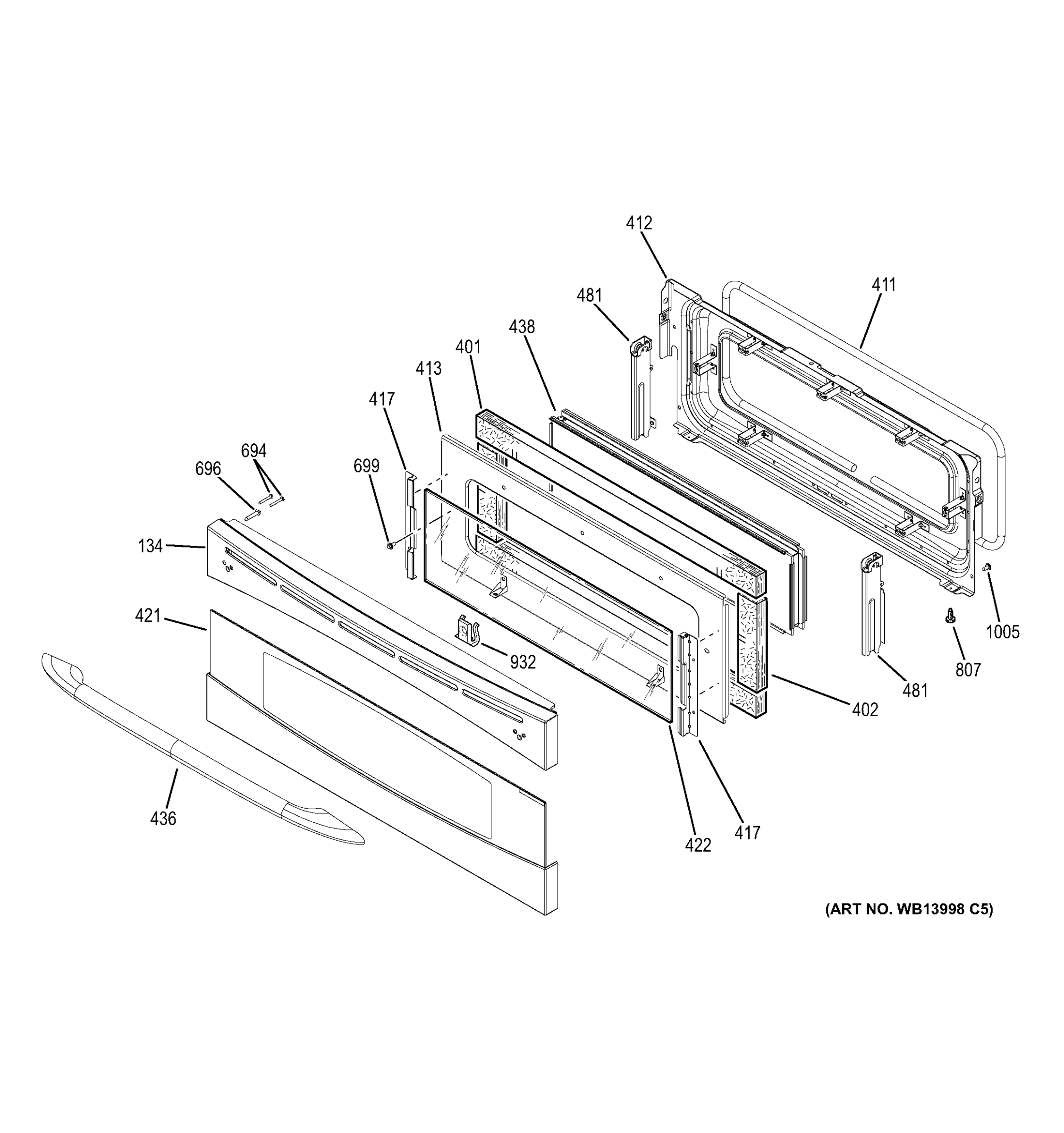 412
411
481
438
401
413
417
694
696
699
134
421
932
1005
807
481
402
436
422
417
(ART NO. WB13998 C5)