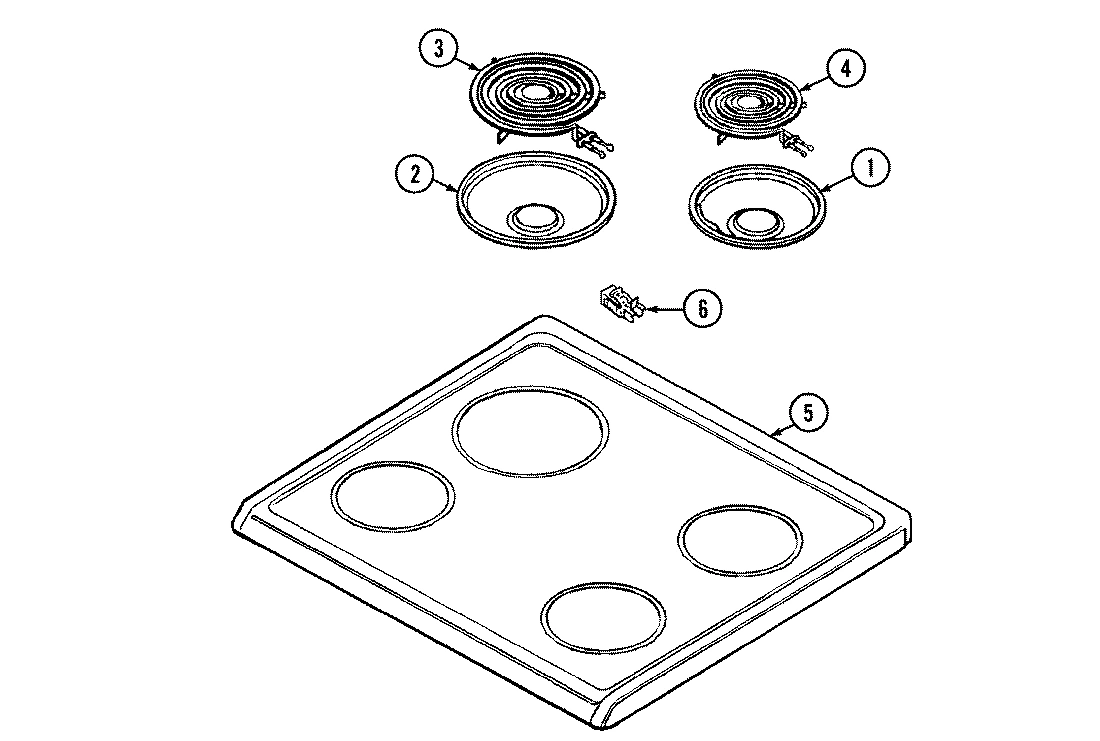 3
4
2
1
6
5