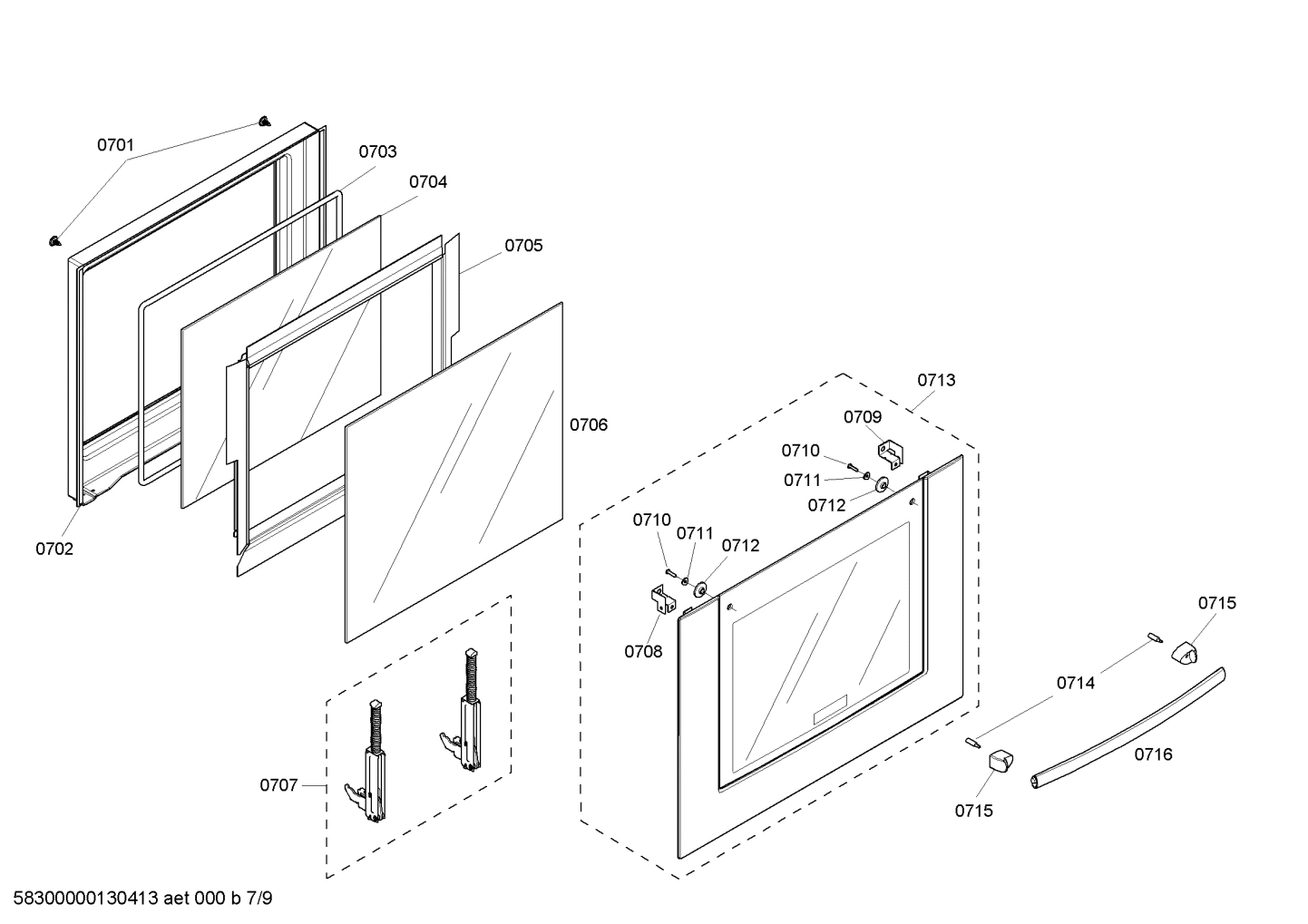 0701
0703
0704
0705
0706
0702
0713
0709
0710
0711
0712
0710
0711
0712
0708
0715
0714
0716
0715
0707

58300000130413 aet 000 b 7/9