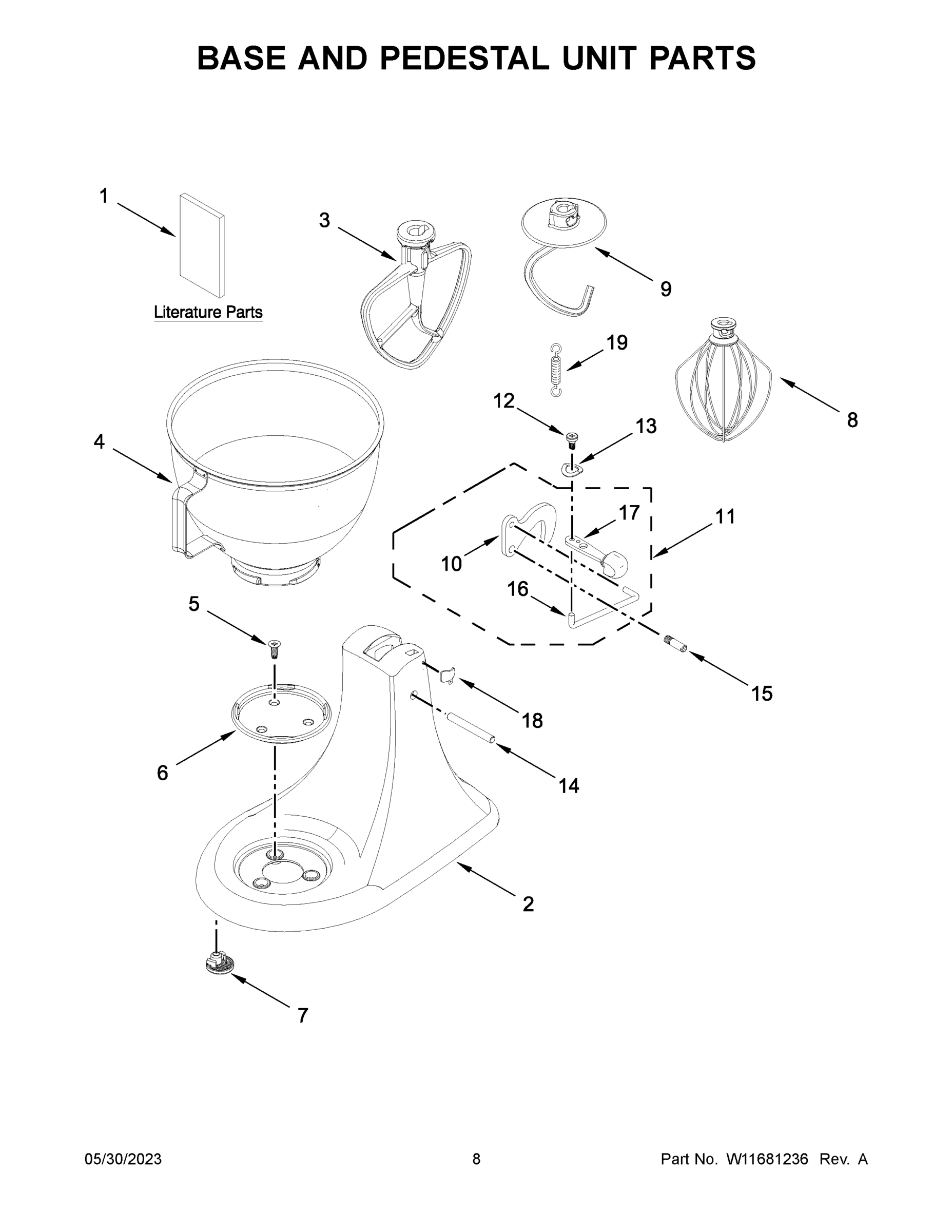 BASE AND PEDESTAL UNIT PARTS

1

Literature Parts

3

9

19

8

12

13

4

17

11

10

16

5

15

18

6

14

2

7

05/30/2023

8

Part No. W11681236 Rev. A