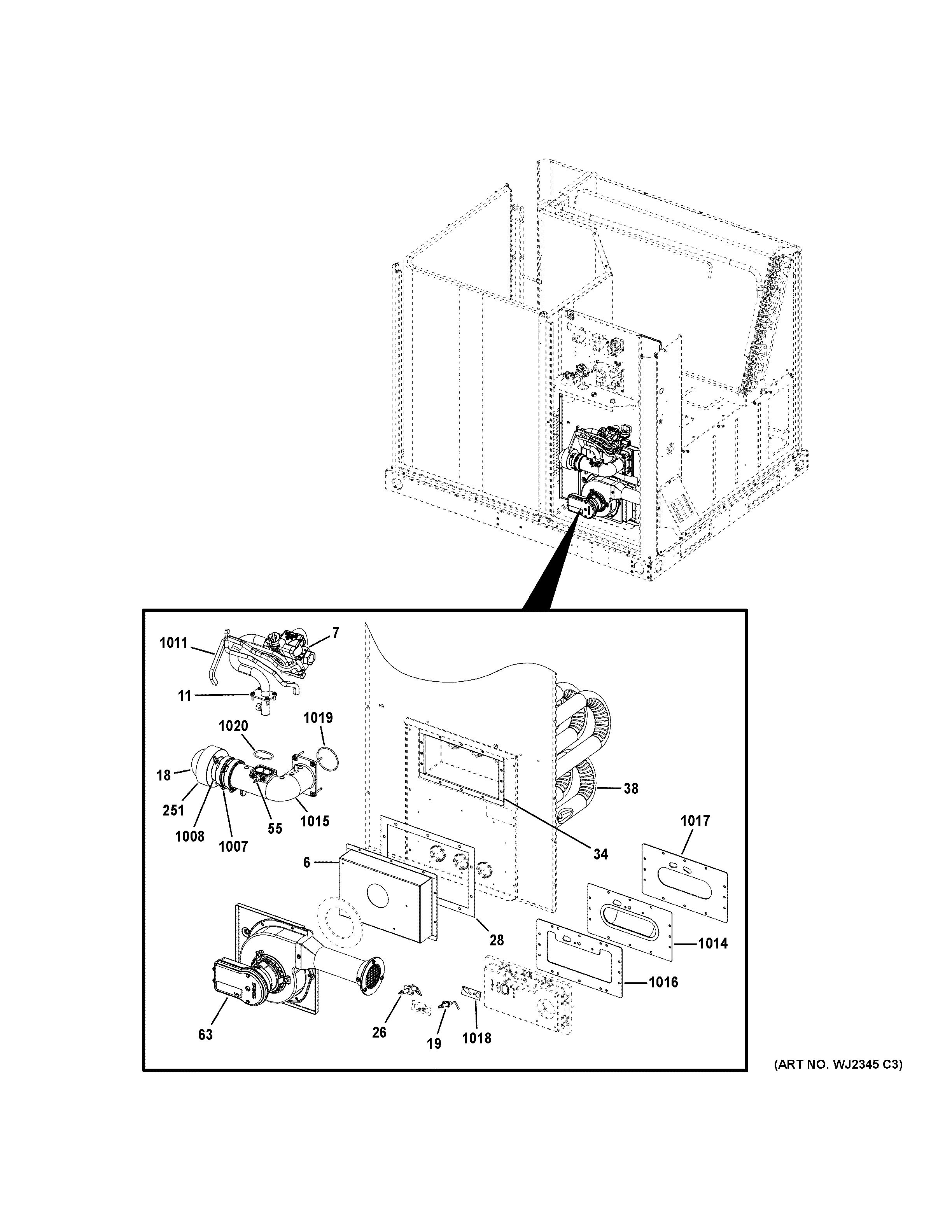 1011
7
11
1020
1019
18
251
1008
1007
55
1015
38
34
1017
6
28
1014
1016
63
26
19
1018

(ART NO. WJ2345 C3)