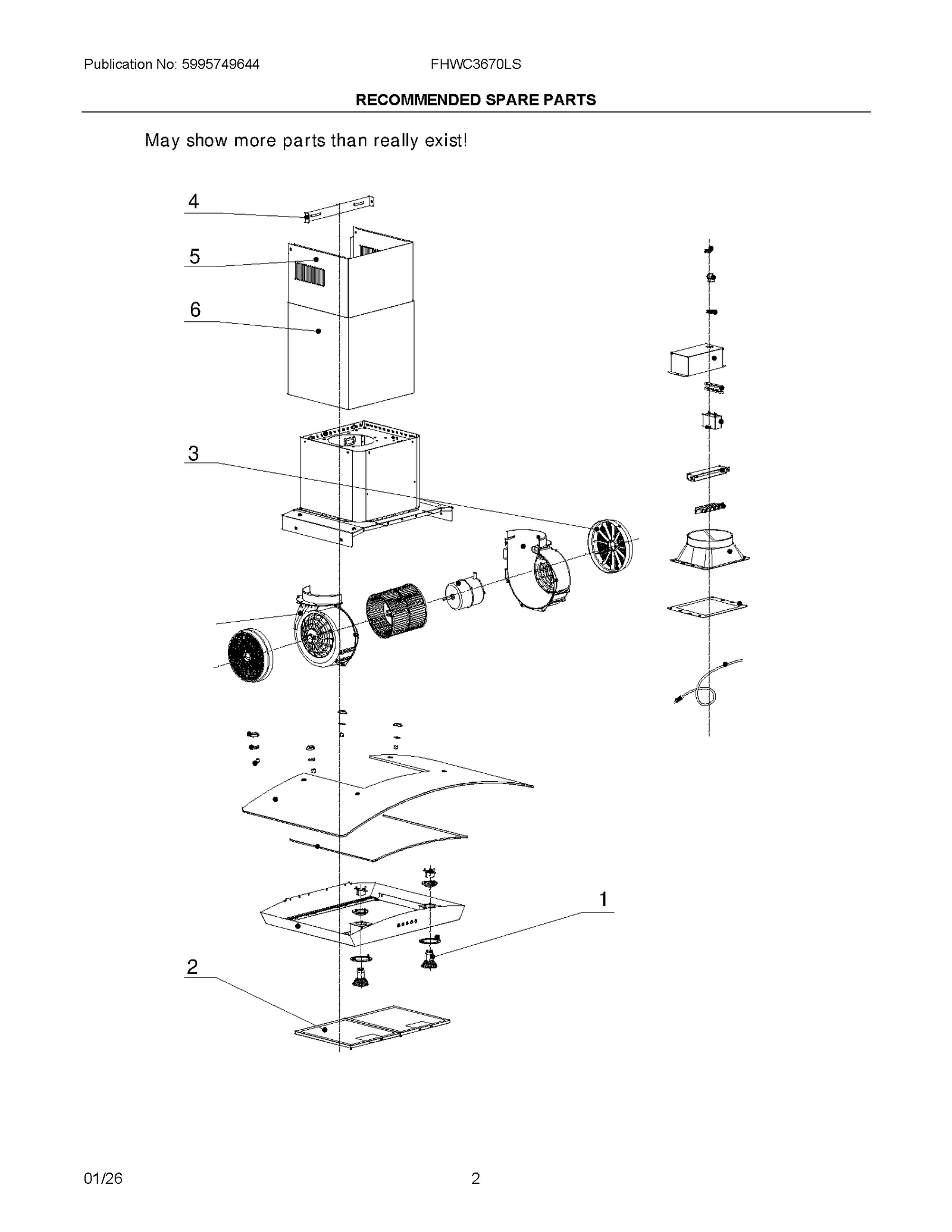 Publication No: 5995749644

FHWC3670LS

RECOMMENDED SPARE PARTS

May show more parts than really exist!

4

5

6

3

1

2

01/26

2