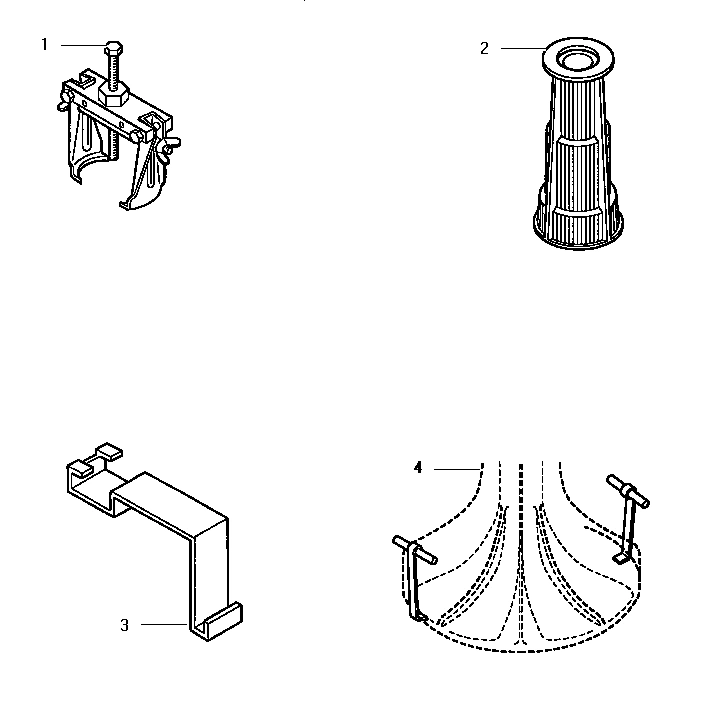 1

2

3

4