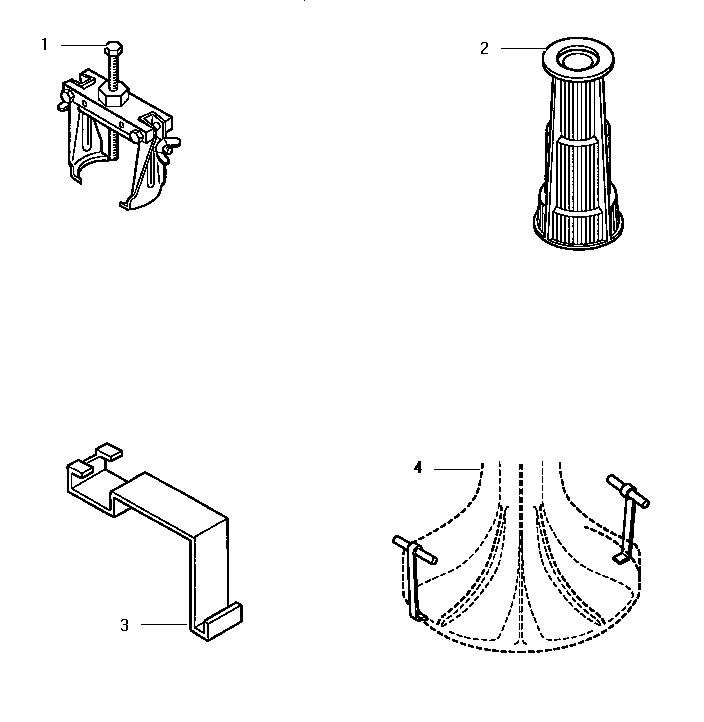 1
2
3
4