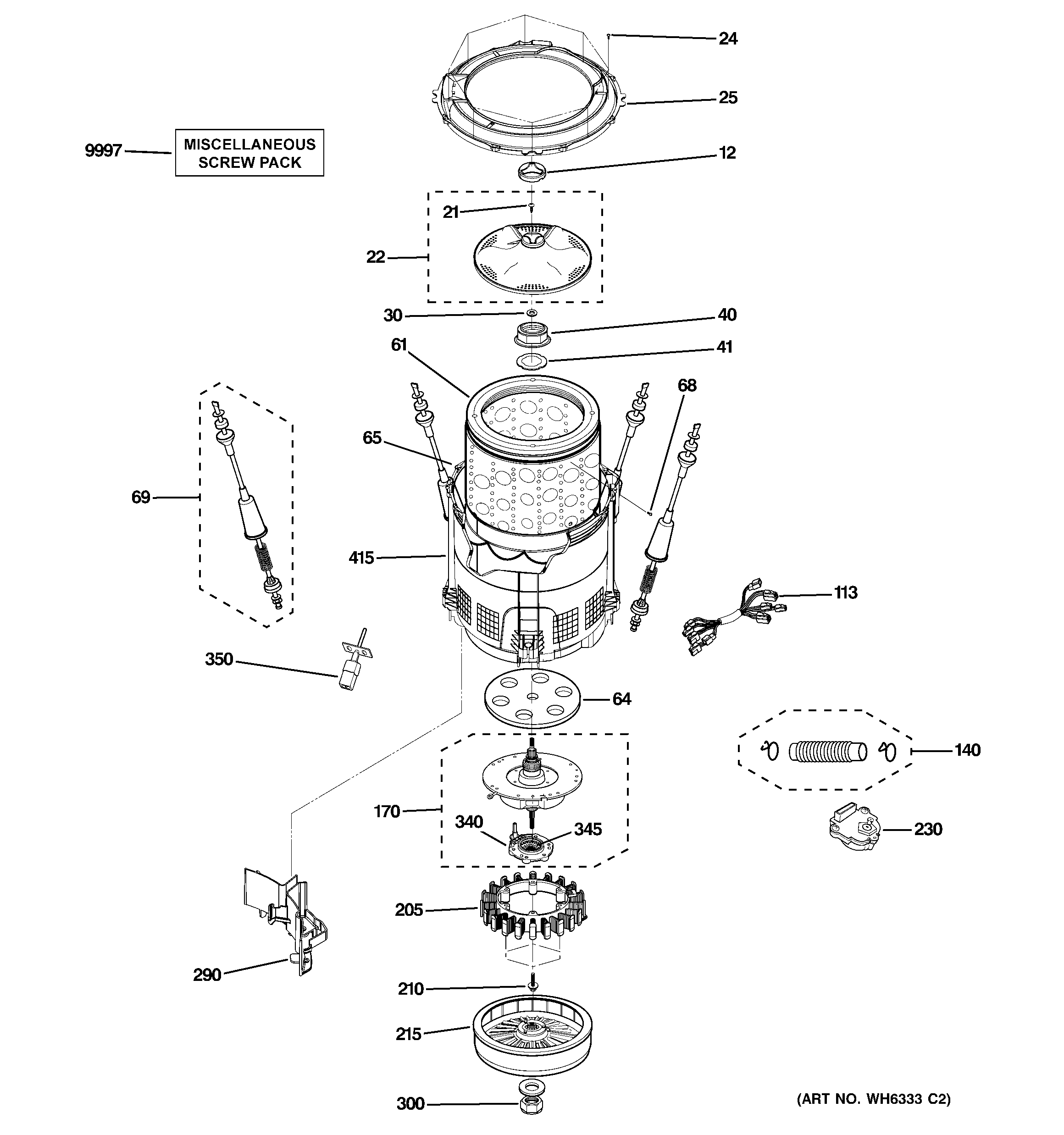 24

25

9997 MISCELLANEOUS SCREW PACK

12

21

22

30

40

61

41

68

65

69

415

113

350

64

140

170

340

345

230

205

290

210

215

300

(ART NO. WH6333 C2)