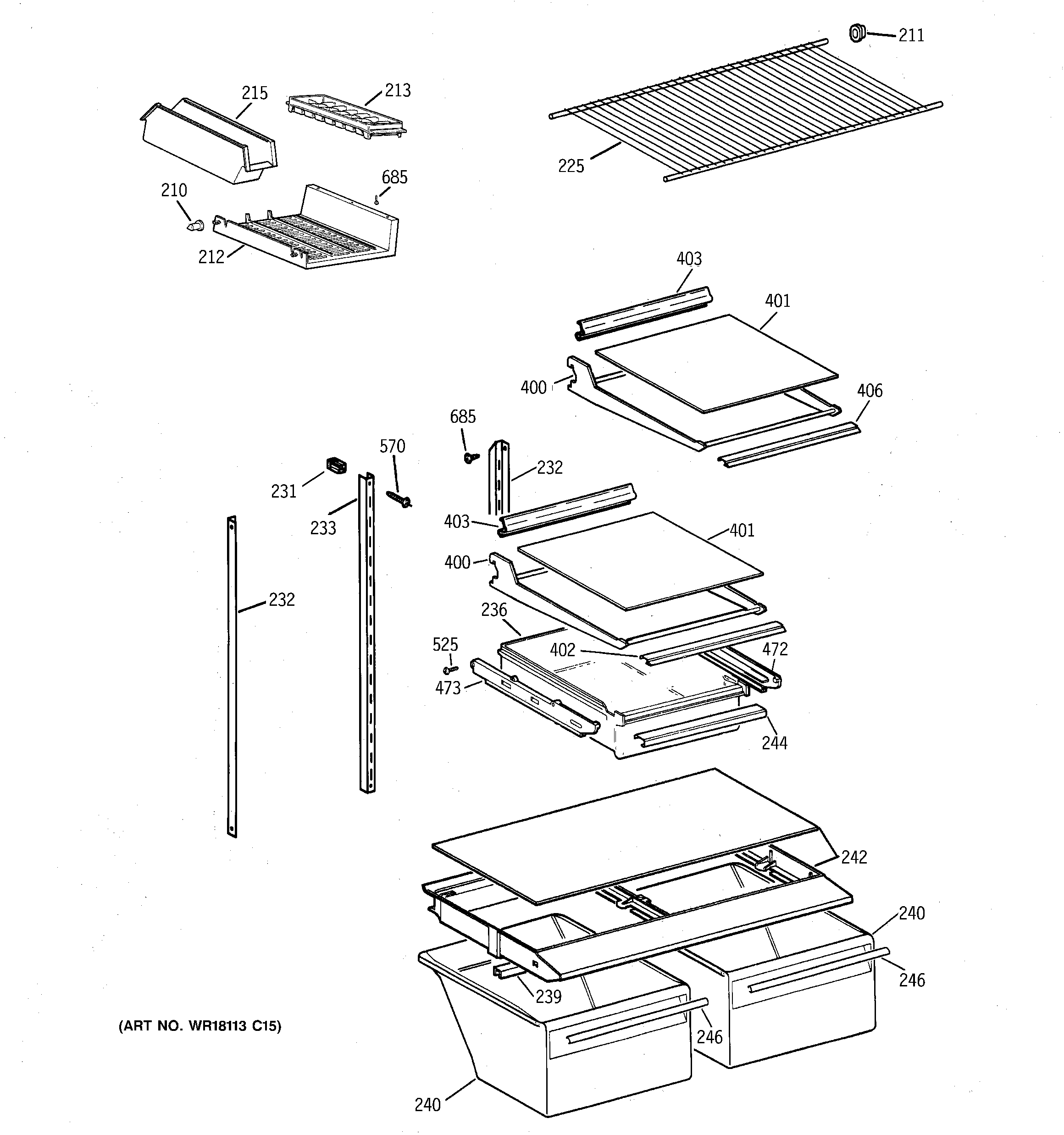 211
215
213
225
685
210
212
403
401
400
406
685
570
232
231
233
403
401
400
232
236
525
402
472
473
244
242
240
246
239
246
240
(ART NO. WR18113 C15)