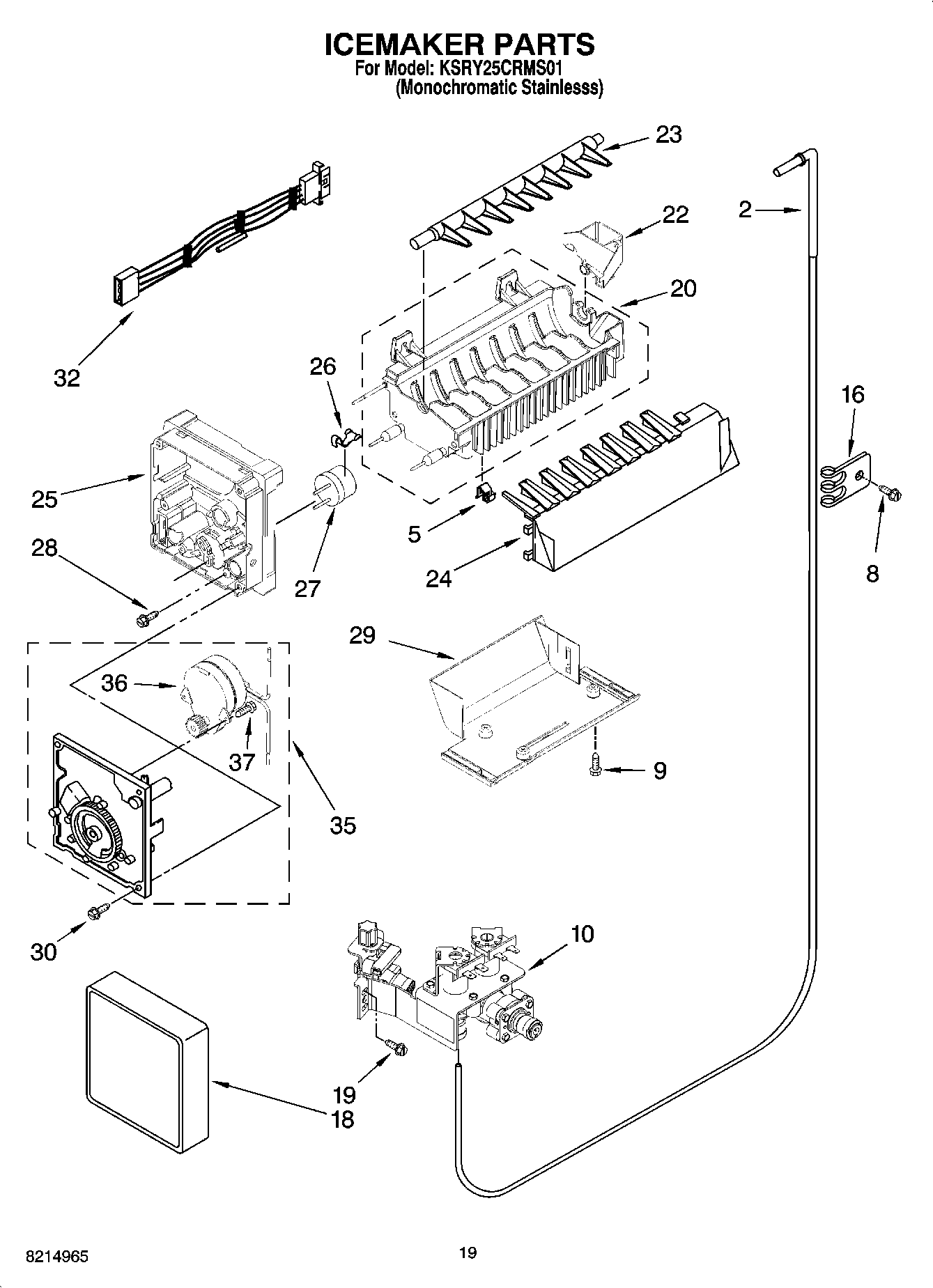 ICEMAKER PARTS
For Model: KSRY25CRMS01
(Monochromatic Stainlesss)

23
2
22
20
32
26
16
25
5
8
28
27
24
29
36
37
9
35
30
10
19
18

8214965
19