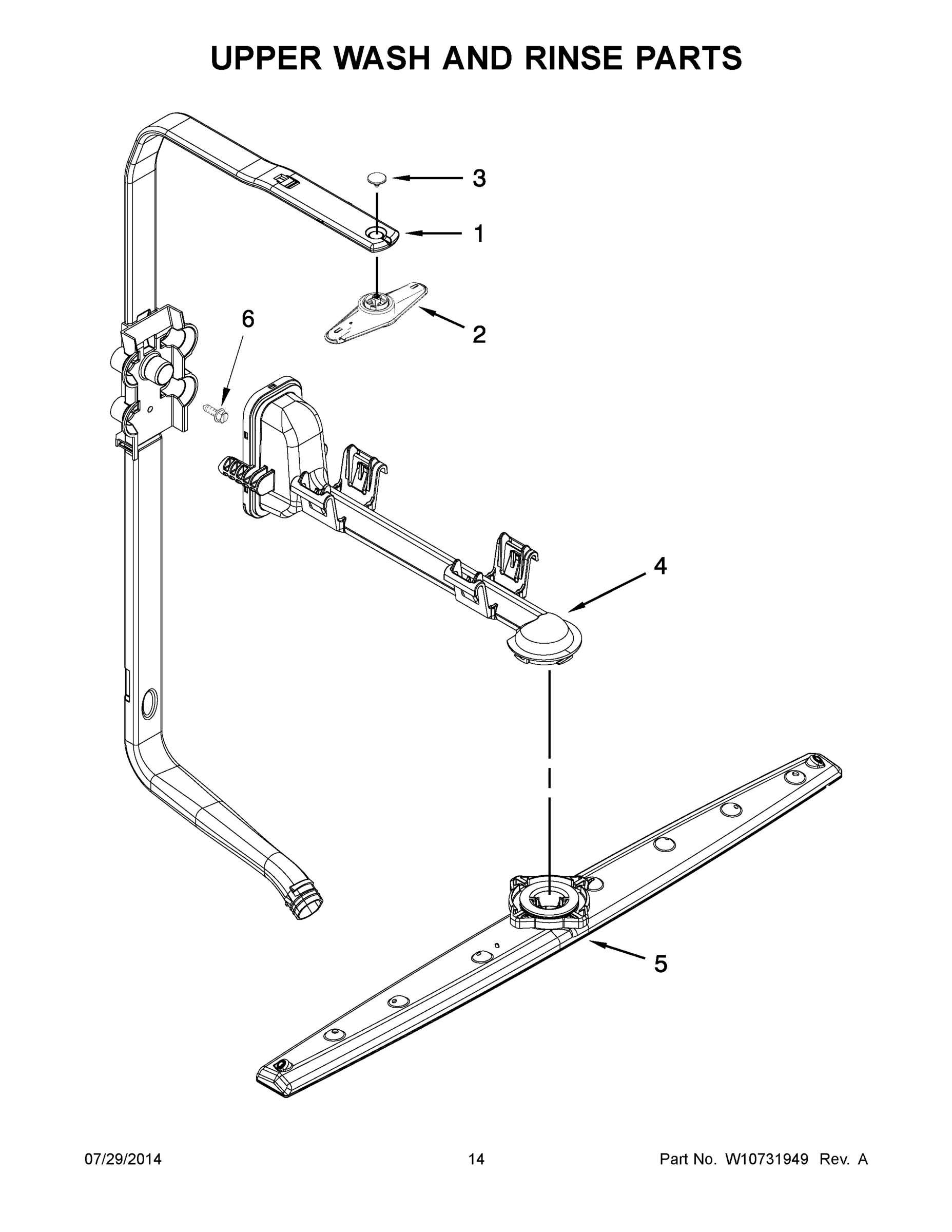 UPPER WASH AND RINSE PARTS

3

1

6

2

4

5

07/29/2014 14 Part No. W10731949 Rev. A