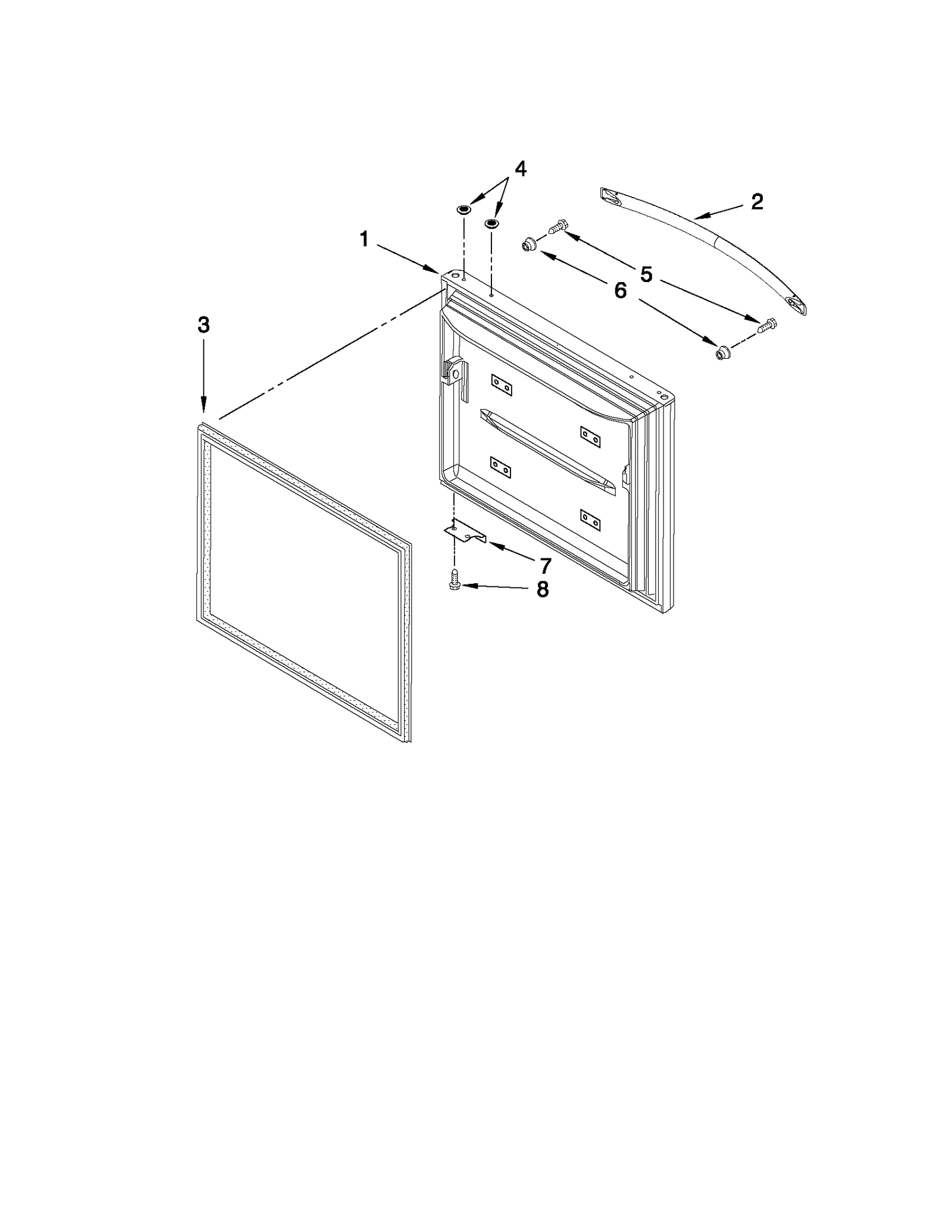 4
2
1
5
6
3
7
8